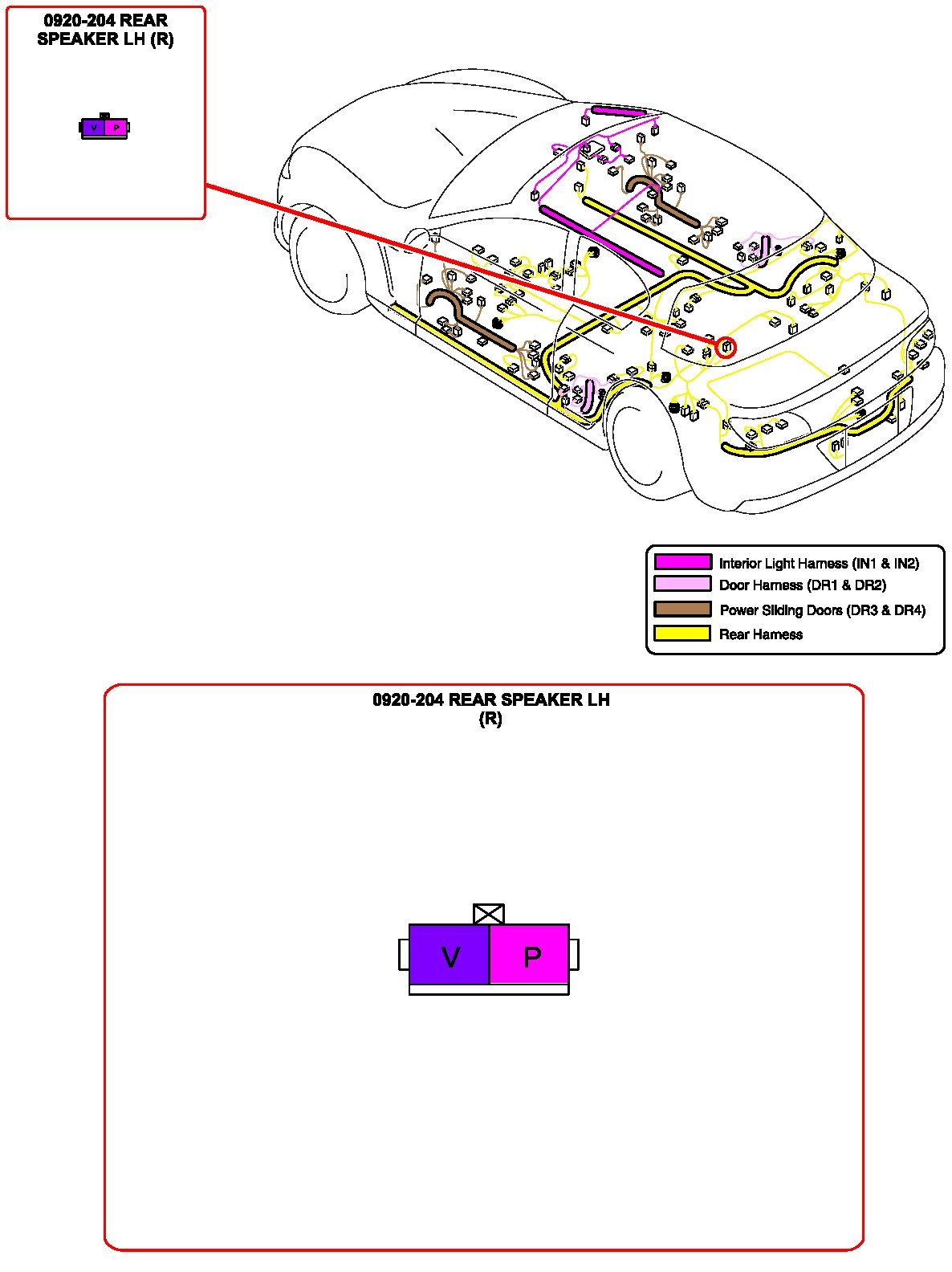 0920-204 REAR SPEAKER LH (R)

V P

Interior Light Harness (IN1 & IN2)
Door Harness (DR1 & DR2)
Power Sliding Doors (DR3 & DR4)
Rear Harness

0920-204 REAR SPEAKER LH (R)

V P