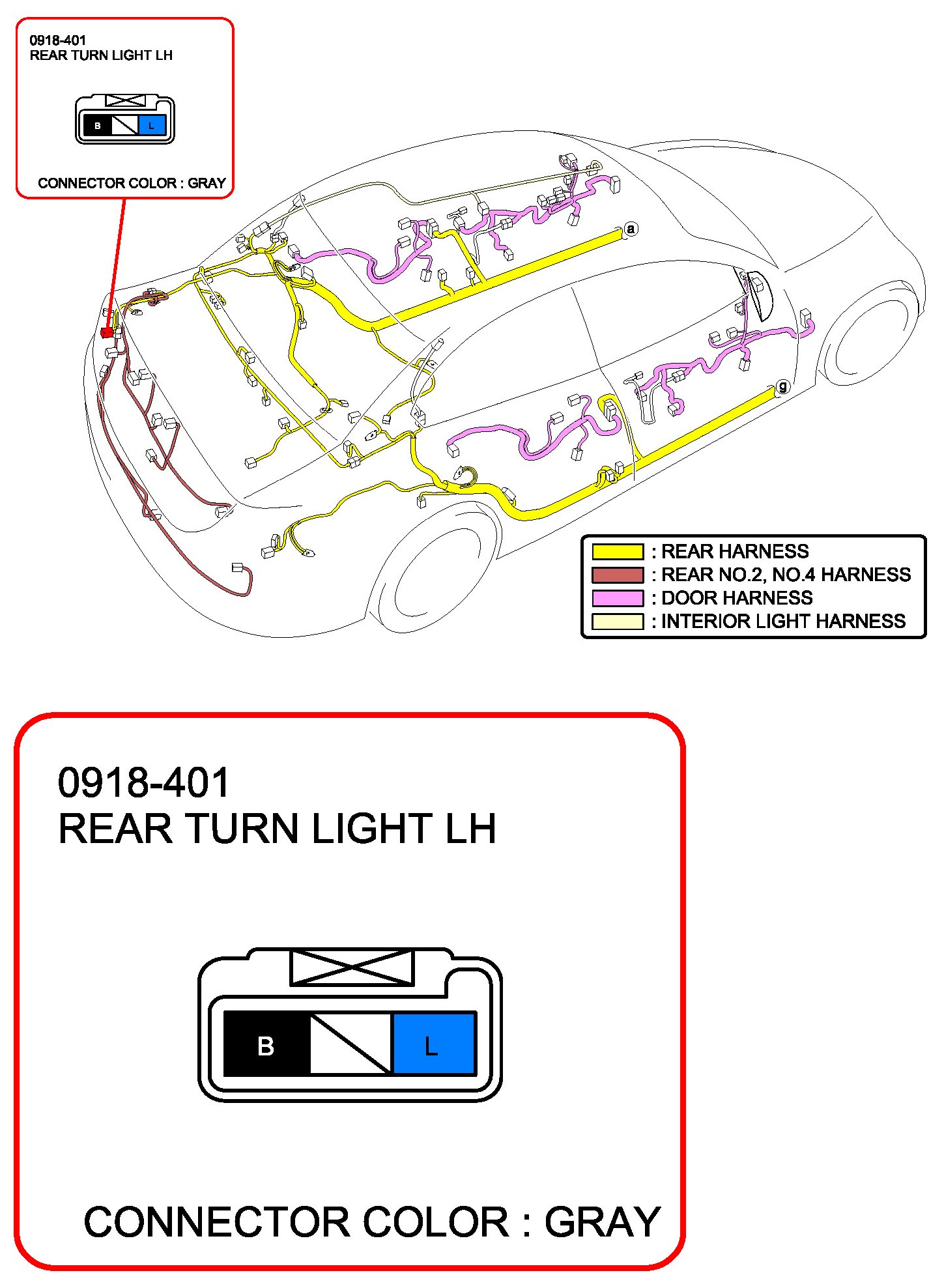 0918-401
REAR TURN LIGHT LH

B L

CONNECTOR COLOR : GRAY

a

g

: REAR HARNESS
: REAR NO.2, NO.4 HARNESS
: DOOR HARNESS
: INTERIOR LIGHT HARNESS

0918-401
REAR TURN LIGHT LH

B L

CONNECTOR COLOR : GRAY