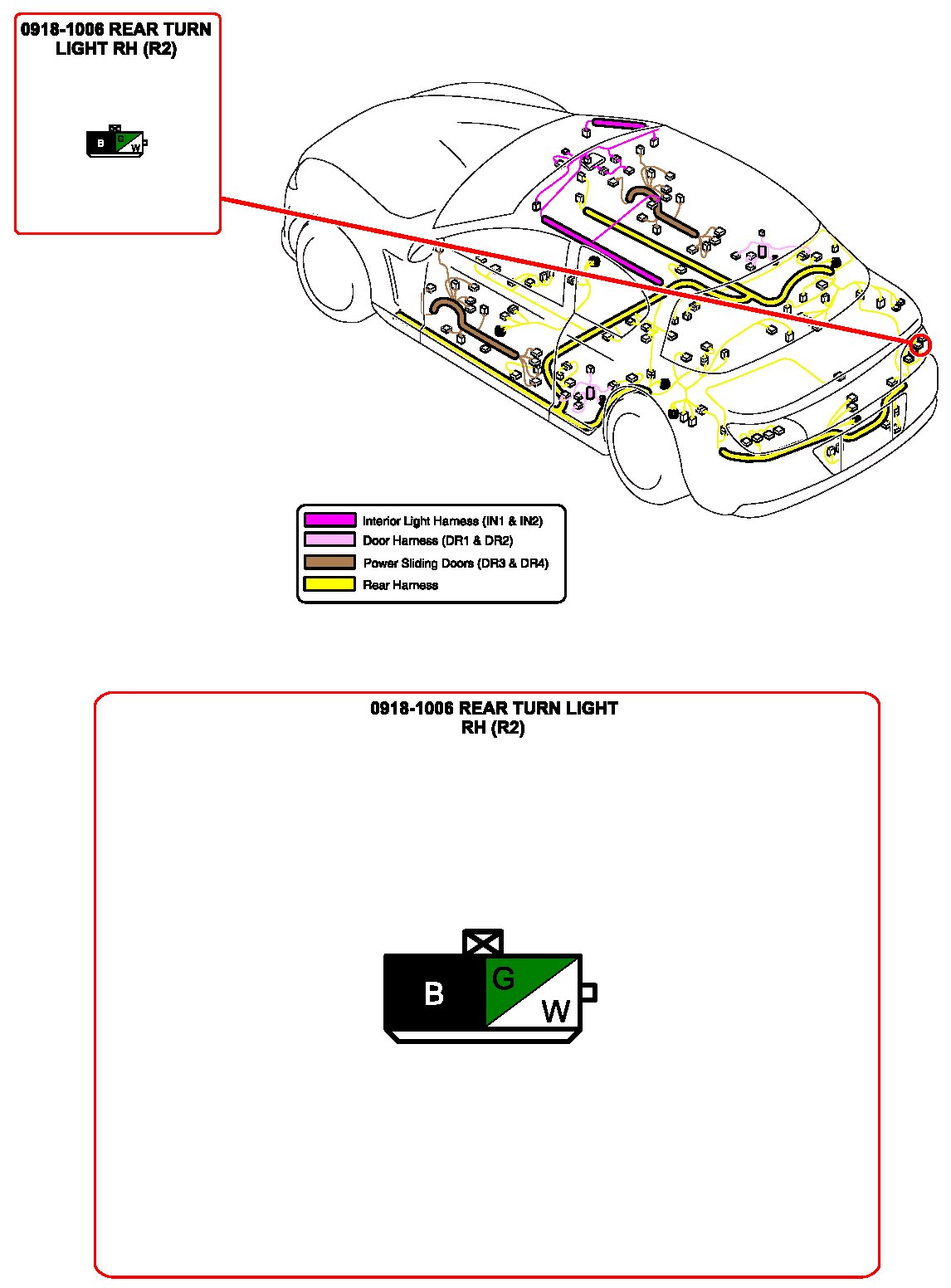 0918-1006 REAR TURN LIGHT RH (R2)

B G W

Interior Light Harness (IN1 & IN2)
Door Harness (DR1 & DR2)
Power Sliding Doors (DR3 & DR4)
Rear Harness

0918-1006 REAR TURN LIGHT RH (R2)

B G W