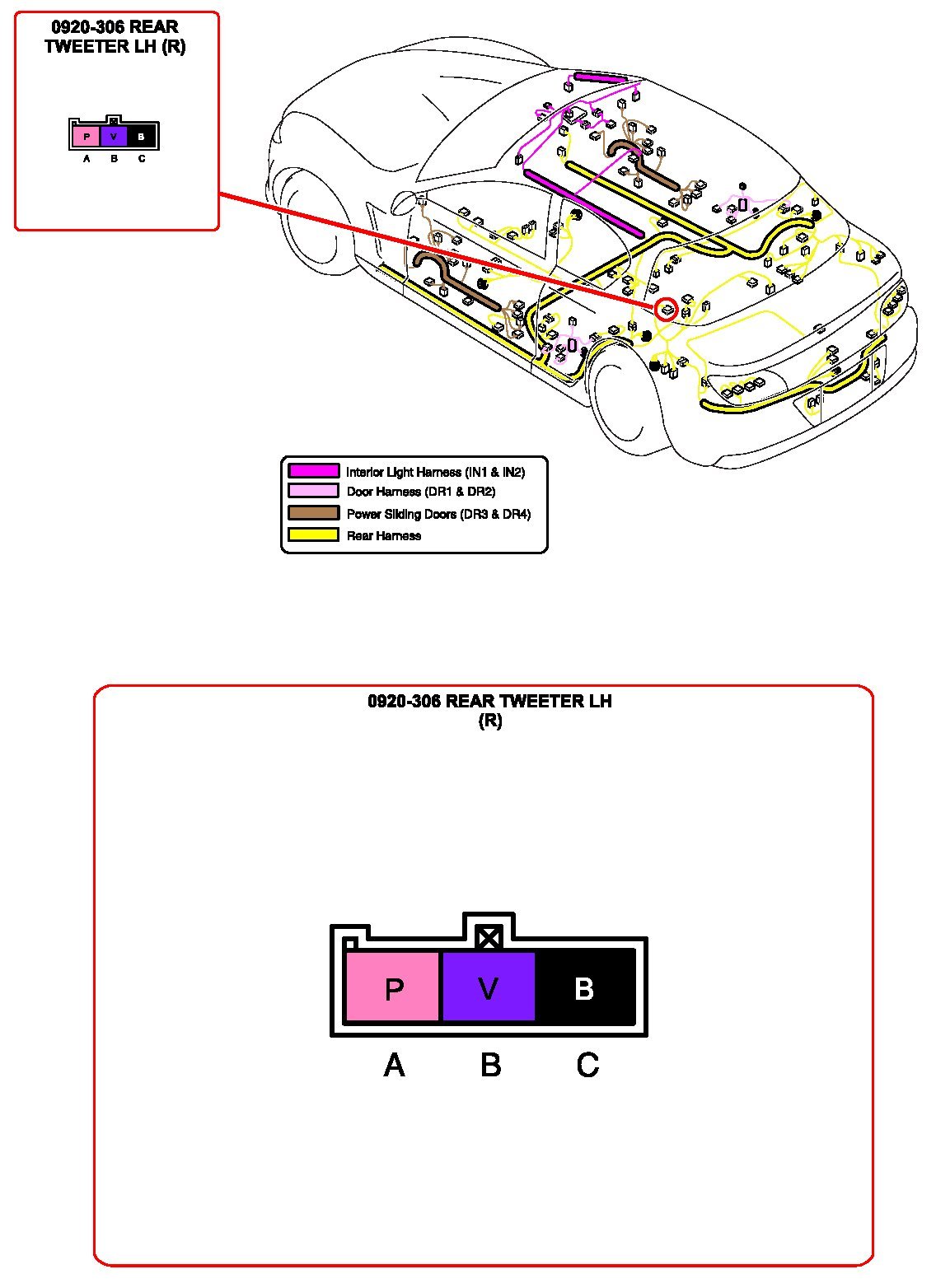 0920-306 REAR TWEETER LH (R)

P V B
A B C

Interior Light Harness (IN1 & IN2)
Door Harness (DR1 & DR2)
Power Sliding Doors (DR3 & DR4)
Rear Harness

0920-306 REAR TWEETER LH (R)

P V B
A B C