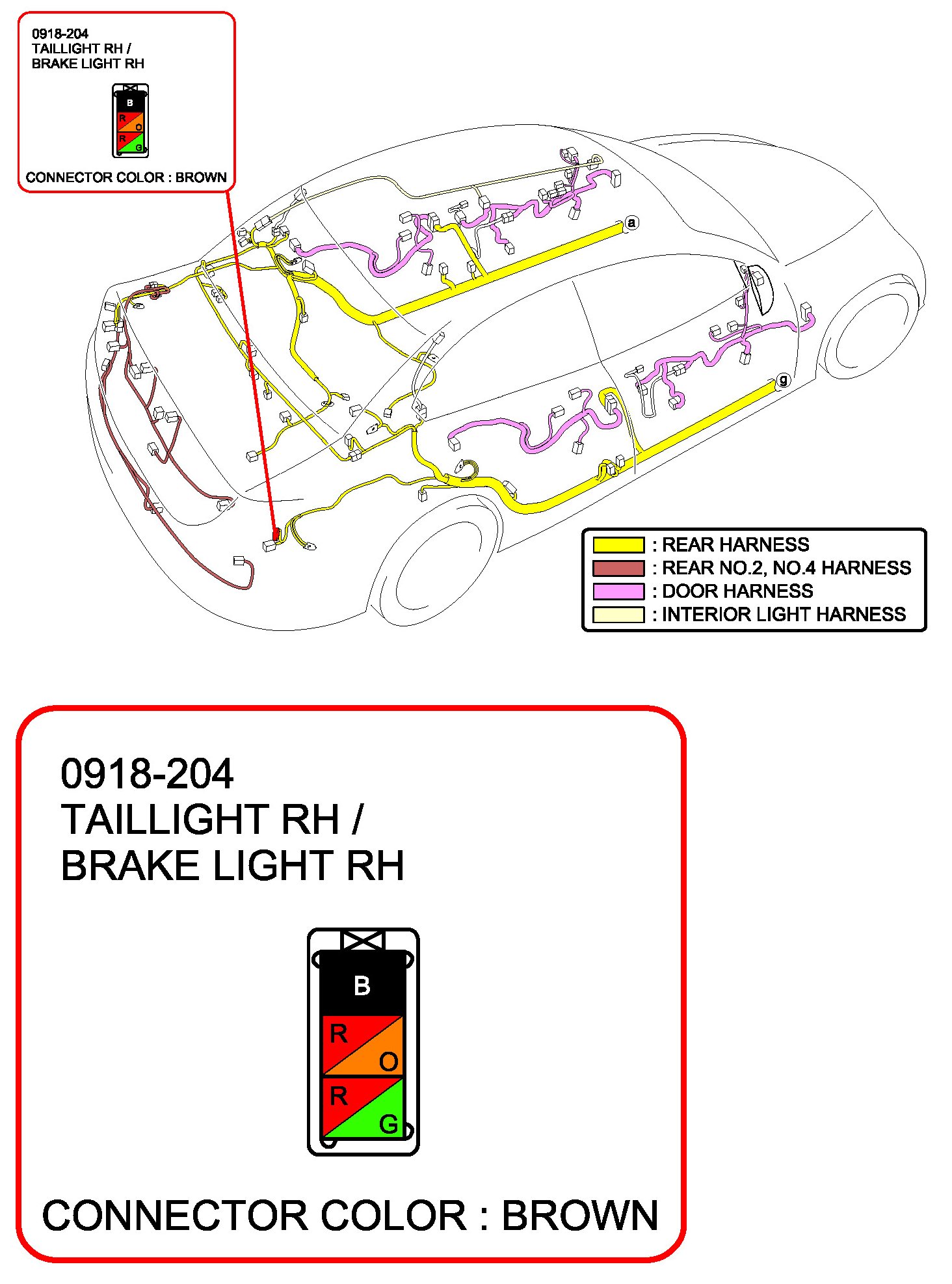 0918-204
TAILLIGHT RH /
BRAKE LIGHT RH

B
R
O
R
G

CONNECTOR COLOR : BROWN

a

g

: REAR HARNESS
: REAR NO.2, NO.4 HARNESS
: DOOR HARNESS
: INTERIOR LIGHT HARNESS

0918-204
TAILLIGHT RH /
BRAKE LIGHT RH

B
R
O
R
G

CONNECTOR COLOR : BROWN