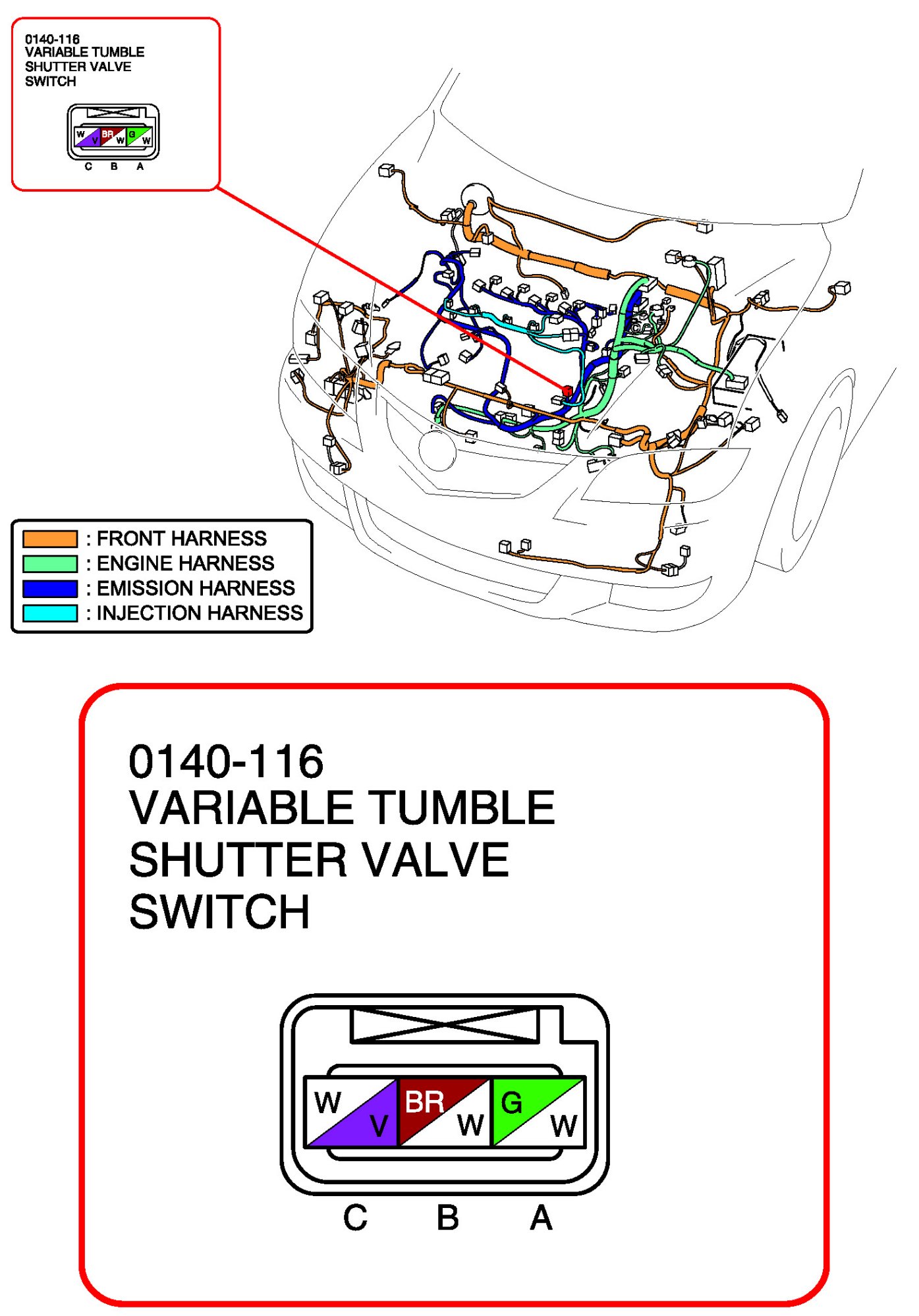 0140-116
VARIABLE TUMBLE
SHUTTER VALVE
SWITCH

W V BR W G W
C B A

: FRONT HARNESS
: ENGINE HARNESS
: EMISSION HARNESS
: INJECTION HARNESS

0140-116
VARIABLE TUMBLE
SHUTTER VALVE
SWITCH

W V BR W G W
C B A