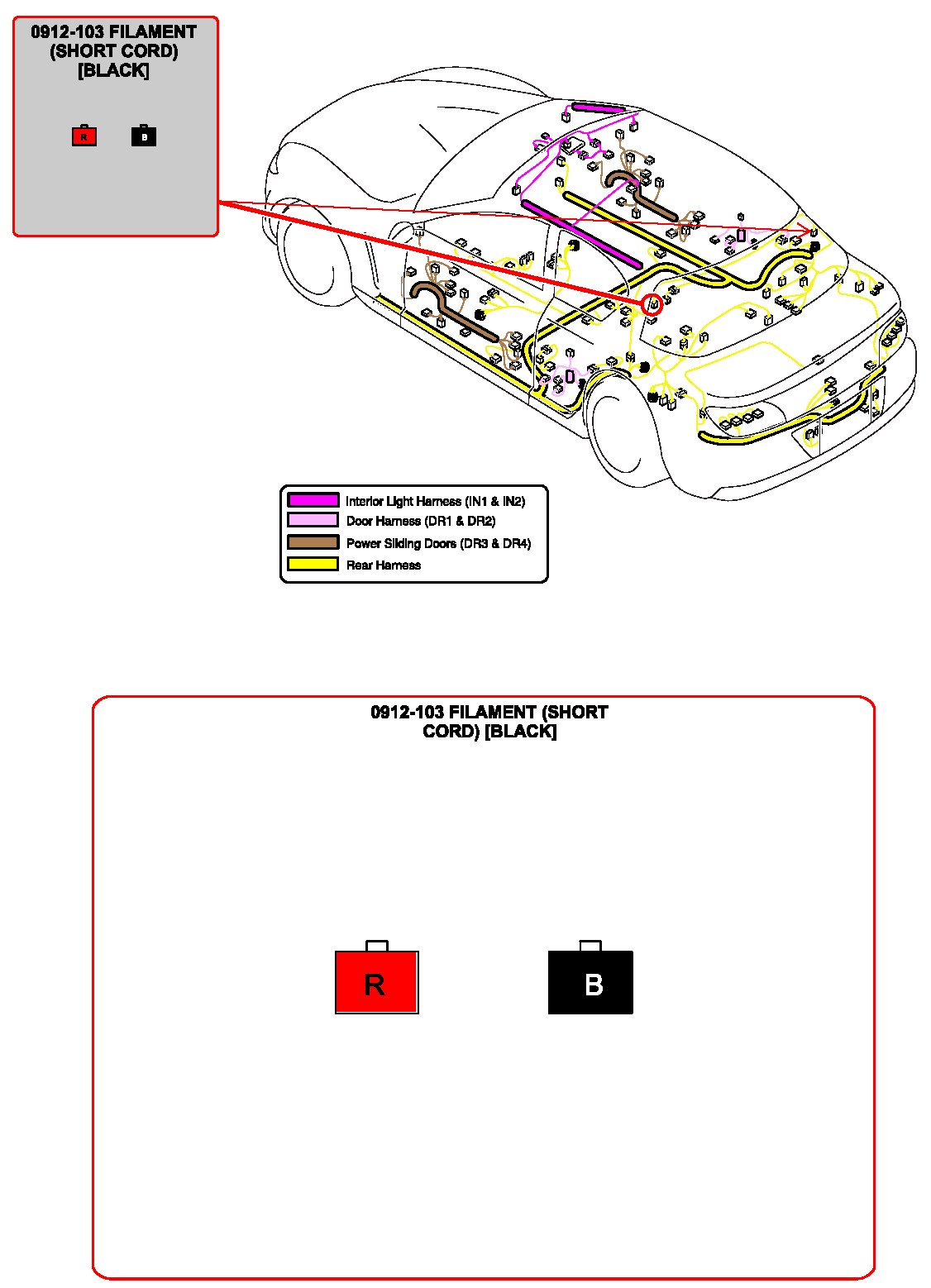 0912-103 FILAMENT (SHORT CORD) [BLACK]

R B

Interior Light Harness (IN1 & IN2)
Door Harness (DR1 & DR2)
Power Sliding Doors (DR3 & DR4)
Rear Harness

0912-103 FILAMENT (SHORT CORD) [BLACK]

R B