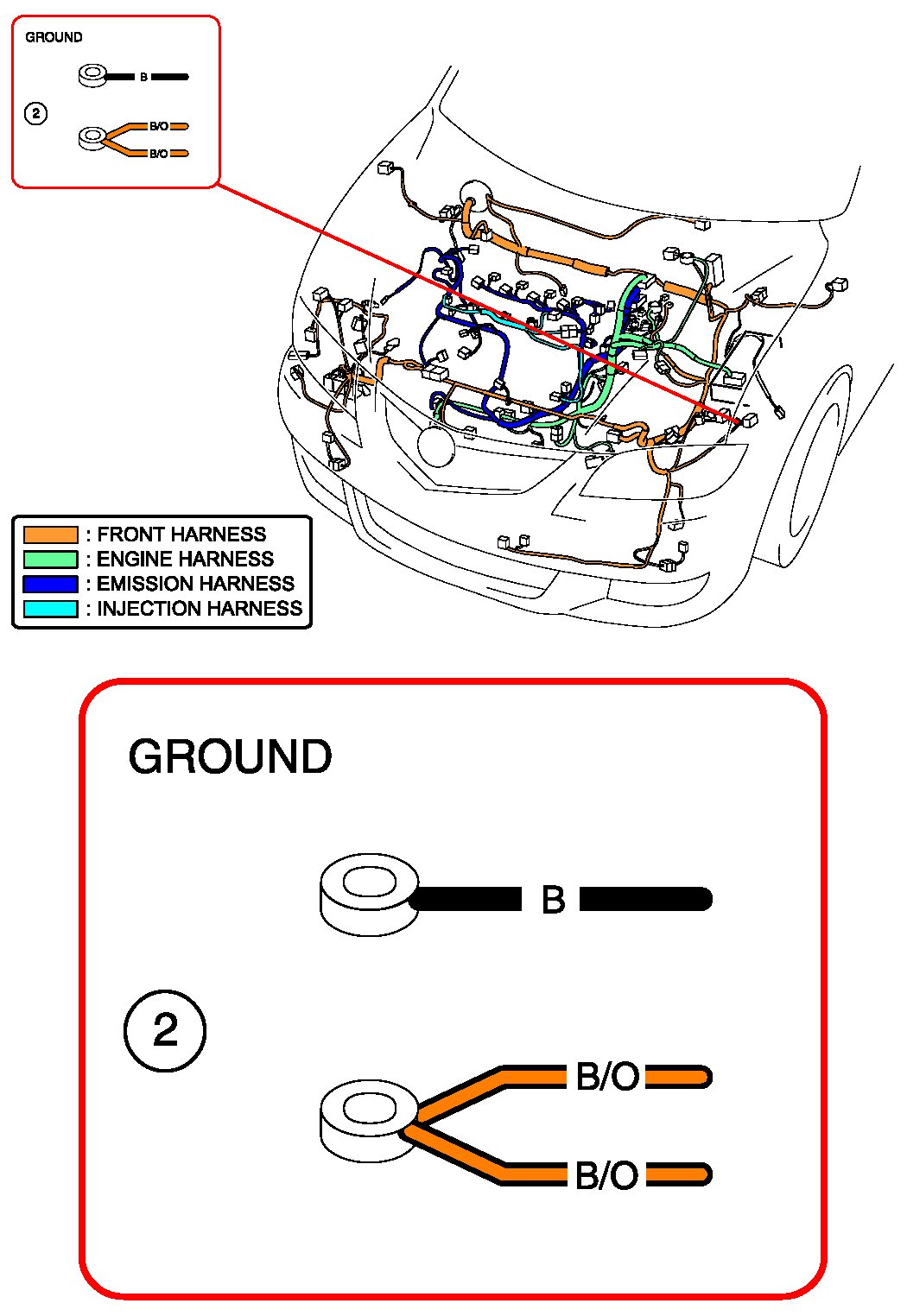 GROUND

B

②

B/O

B/O

: FRONT HARNESS
: ENGINE HARNESS
: EMISSION HARNESS
: INJECTION HARNESS

GROUND

B

②

B/O

B/O