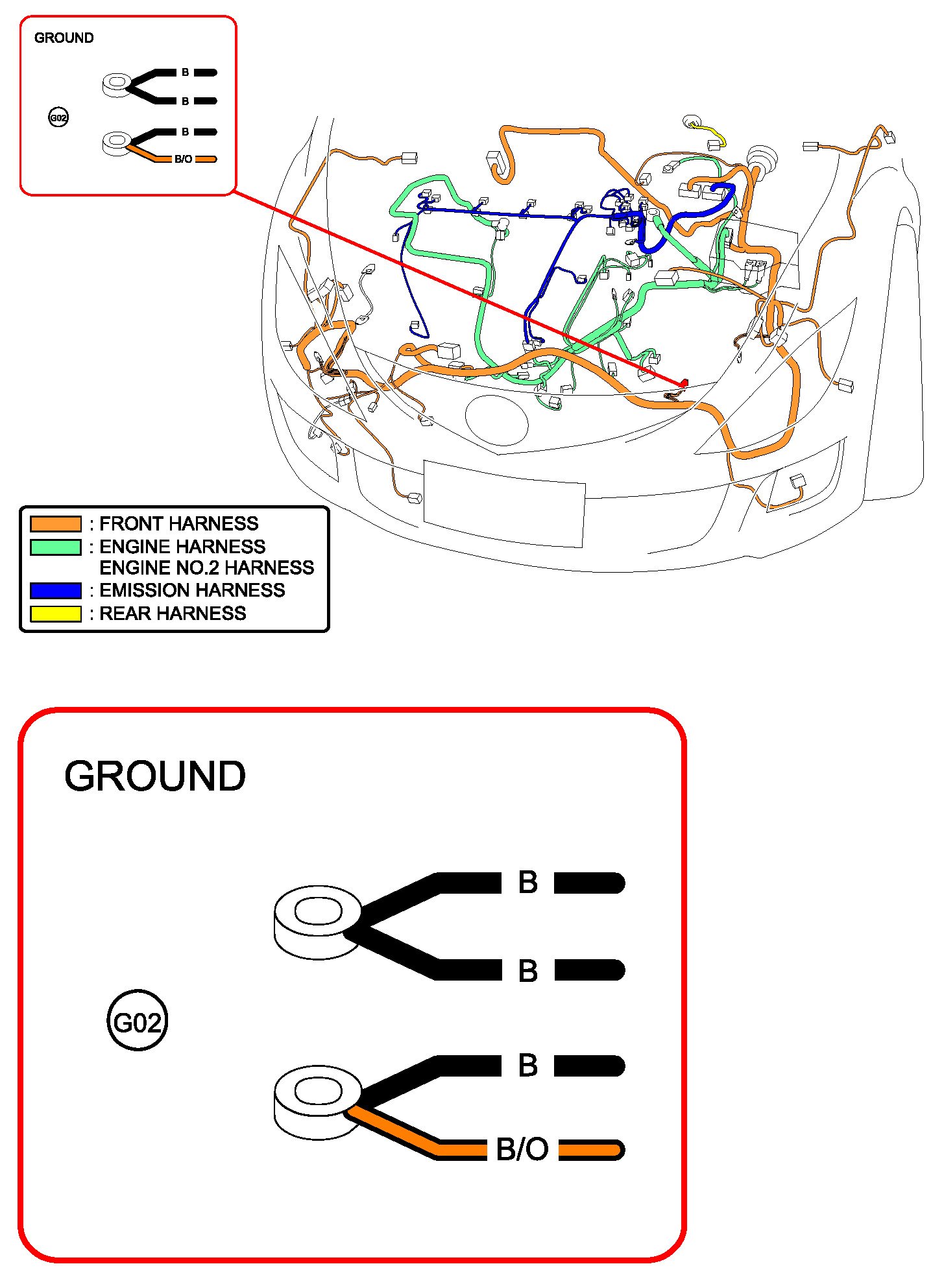 GROUND

B

B

G02

B

B/O

: FRONT HARNESS
: ENGINE HARNESS
ENGINE NO.2 HARNESS
: EMISSION HARNESS
: REAR HARNESS

GROUND

B

B

G02

B

B/O