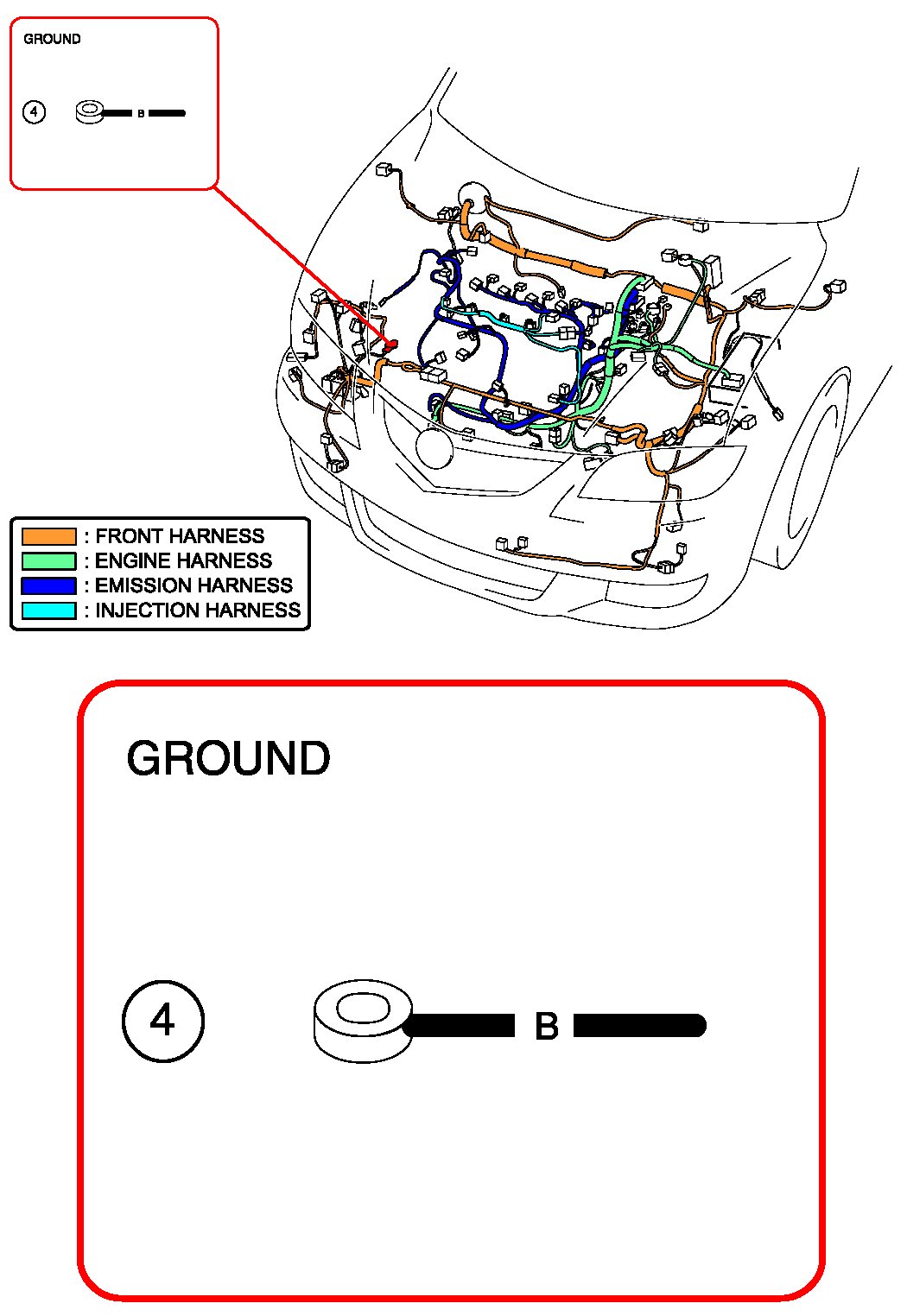 GROUND

4

B

: FRONT HARNESS
: ENGINE HARNESS
: EMISSION HARNESS
: INJECTION HARNESS

GROUND

4

B