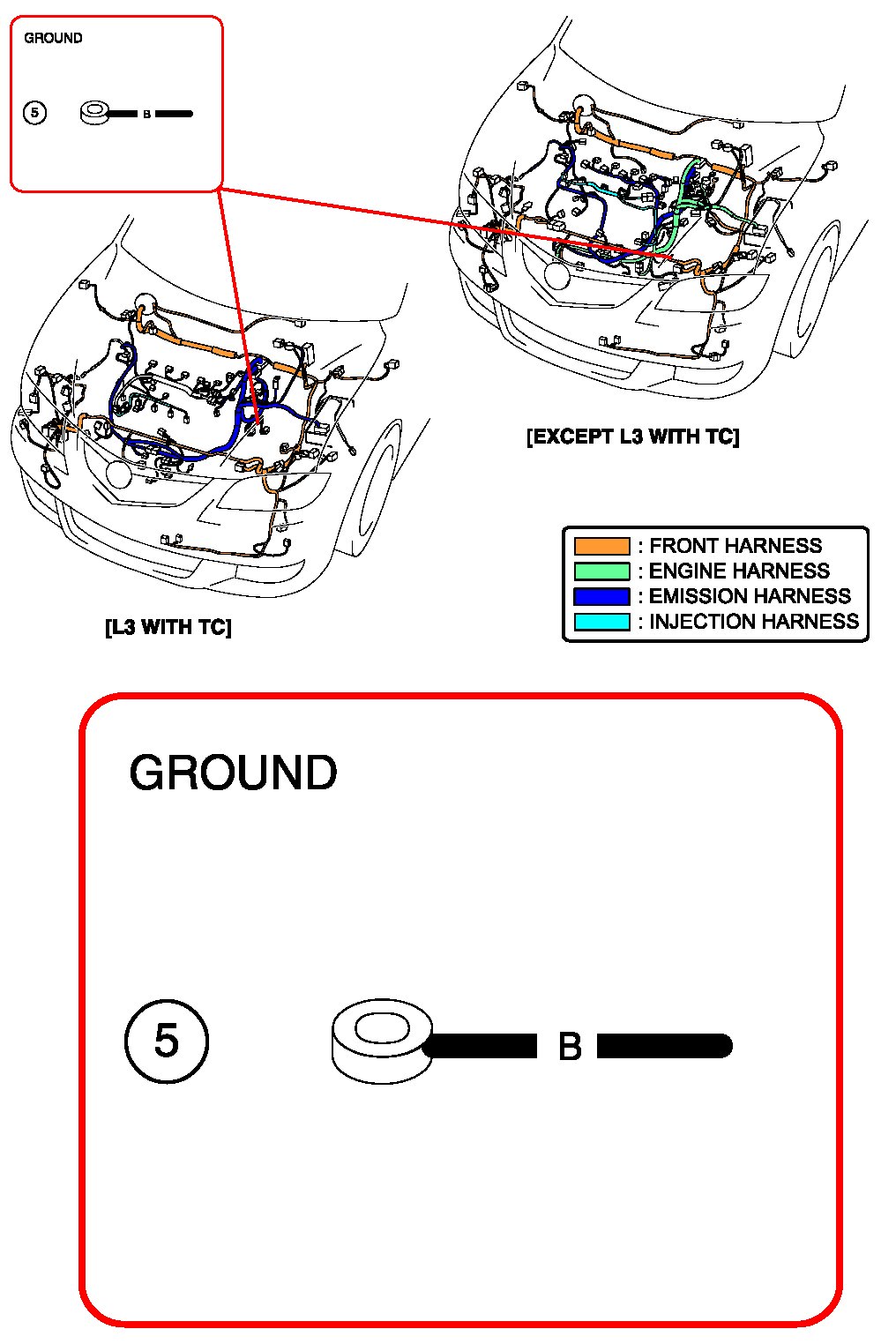 GROUND

5

B

[EXCEPT L3 WITH TC]

: FRONT HARNESS
: ENGINE HARNESS
: EMISSION HARNESS
: INJECTION HARNESS

[L3 WITH TC]

GROUND

5

B