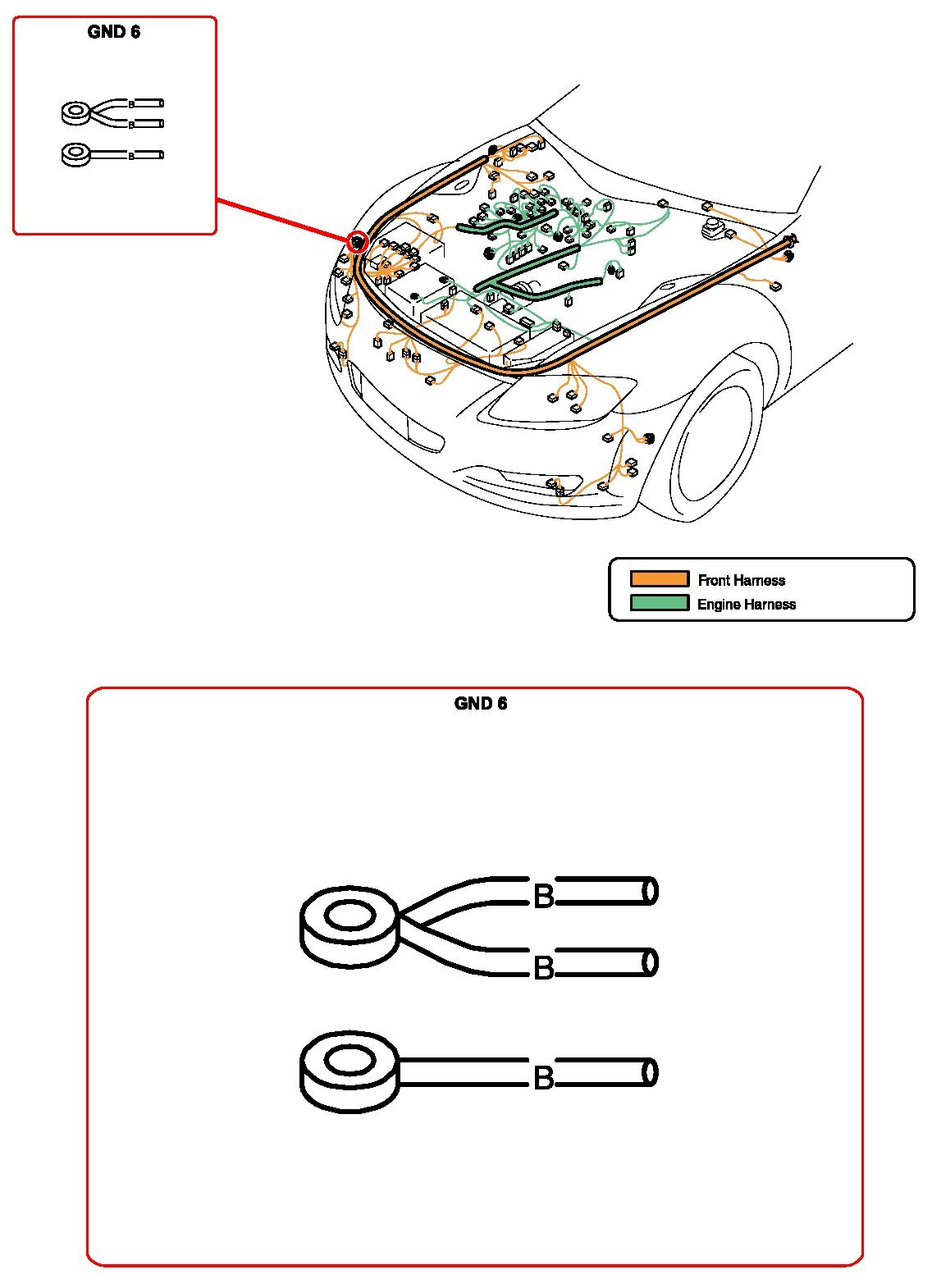 GND 6

B
B
B

Front Harness
Engine Harness

GND 6

B
B
B