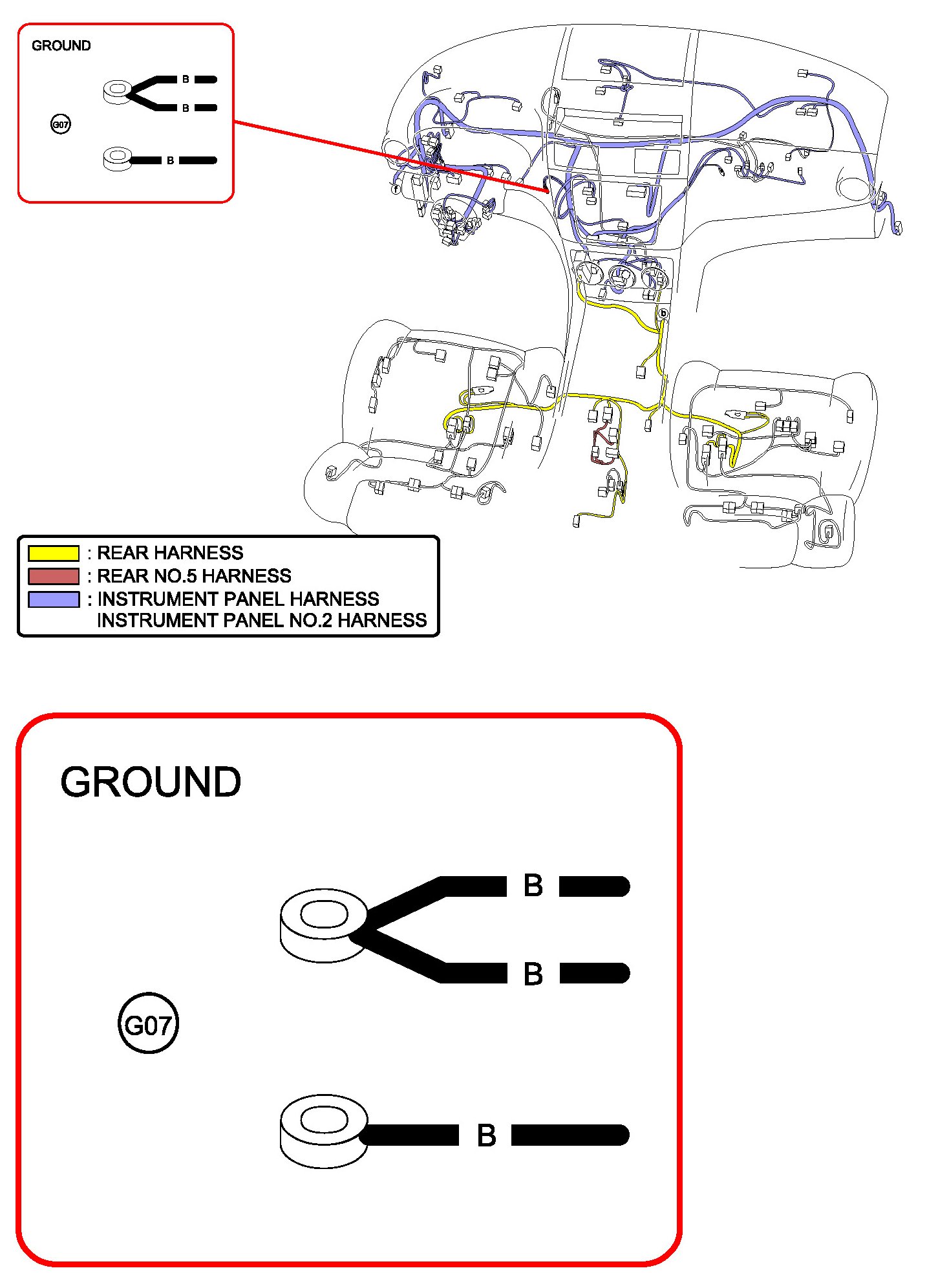 GROUND

B

B

G07

B

f

b

: REAR HARNESS
: REAR NO.5 HARNESS
: INSTRUMENT PANEL HARNESS
INSTRUMENT PANEL NO.2 HARNESS

GROUND

B

B

G07

B