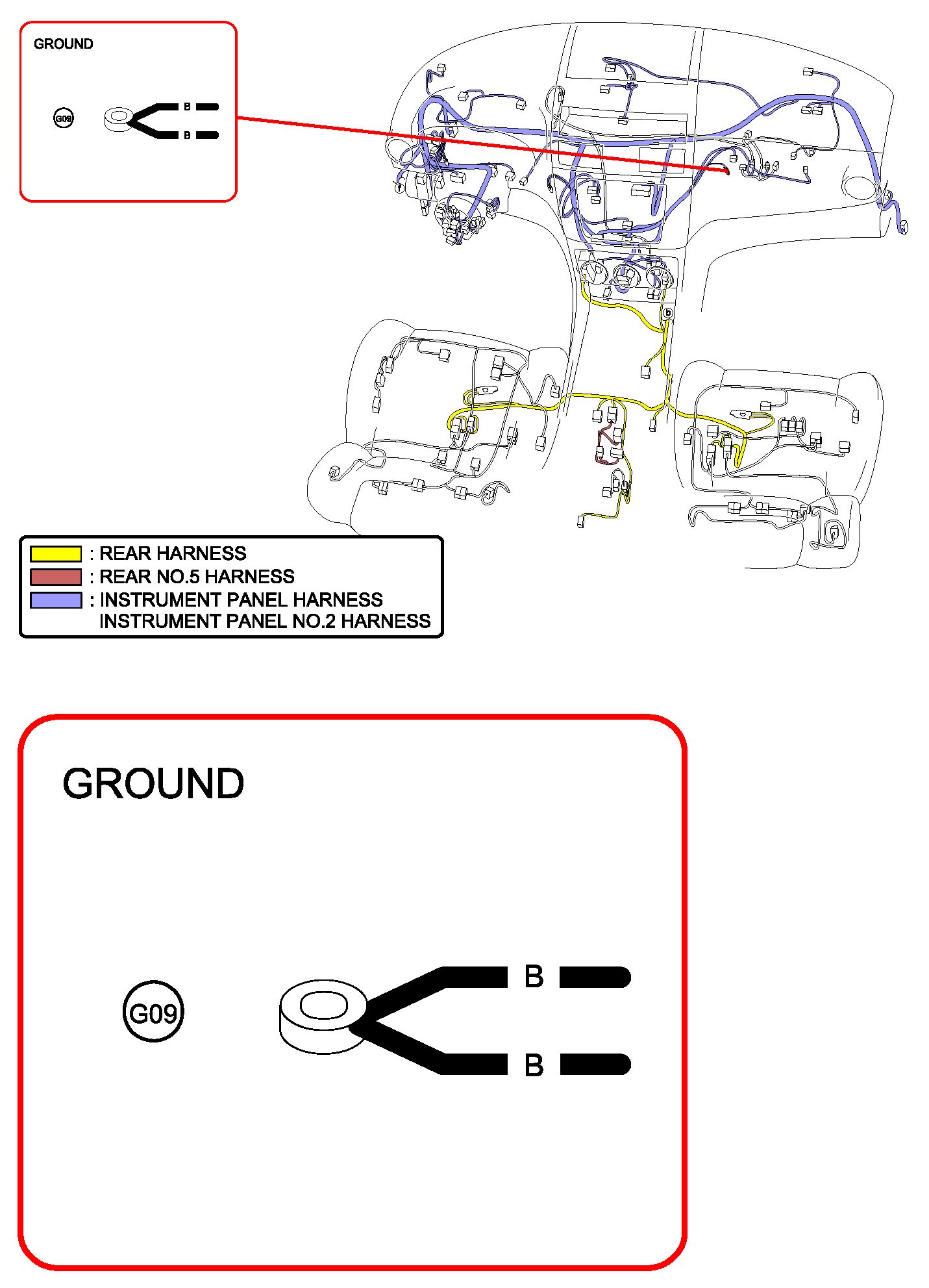 GROUND

G09

B

B

f

b

: REAR HARNESS
: REAR NO.5 HARNESS
: INSTRUMENT PANEL HARNESS
INSTRUMENT PANEL NO.2 HARNESS

GROUND

G09

B

B