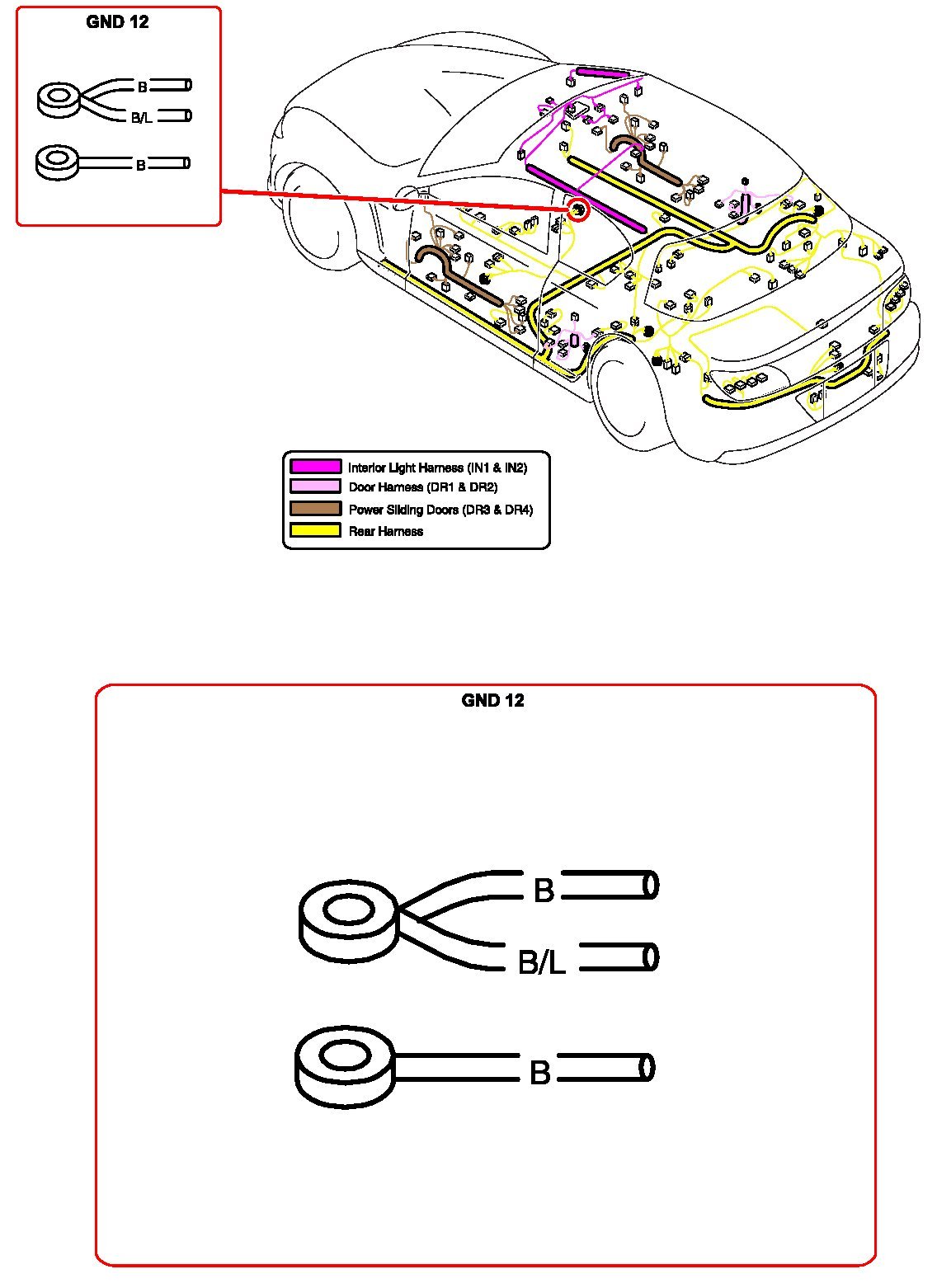 GND 12

B

B/L

B

Interior Light Harness (IN1 & IN2)
Door Harness (DR1 & DR2)
Power Sliding Doors (DR3 & DR4)
Rear Harness

GND 12

B

B/L

B