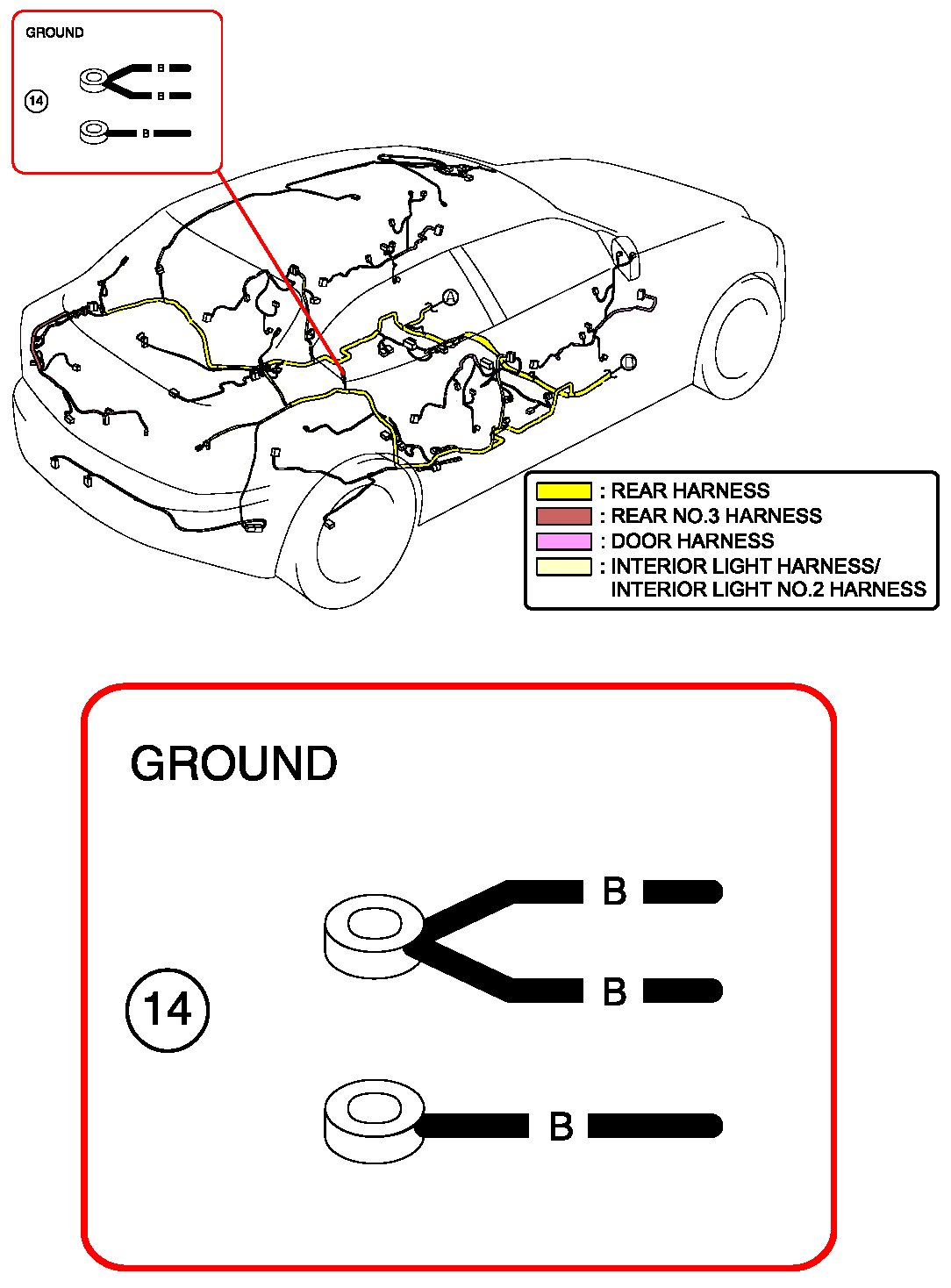 GROUND

14

B

B

B

A

D

: REAR HARNESS
: REAR NO.3 HARNESS
: DOOR HARNESS
: INTERIOR LIGHT HARNESS/ INTERIOR LIGHT NO.2 HARNESS

GROUND

14

B

B

B