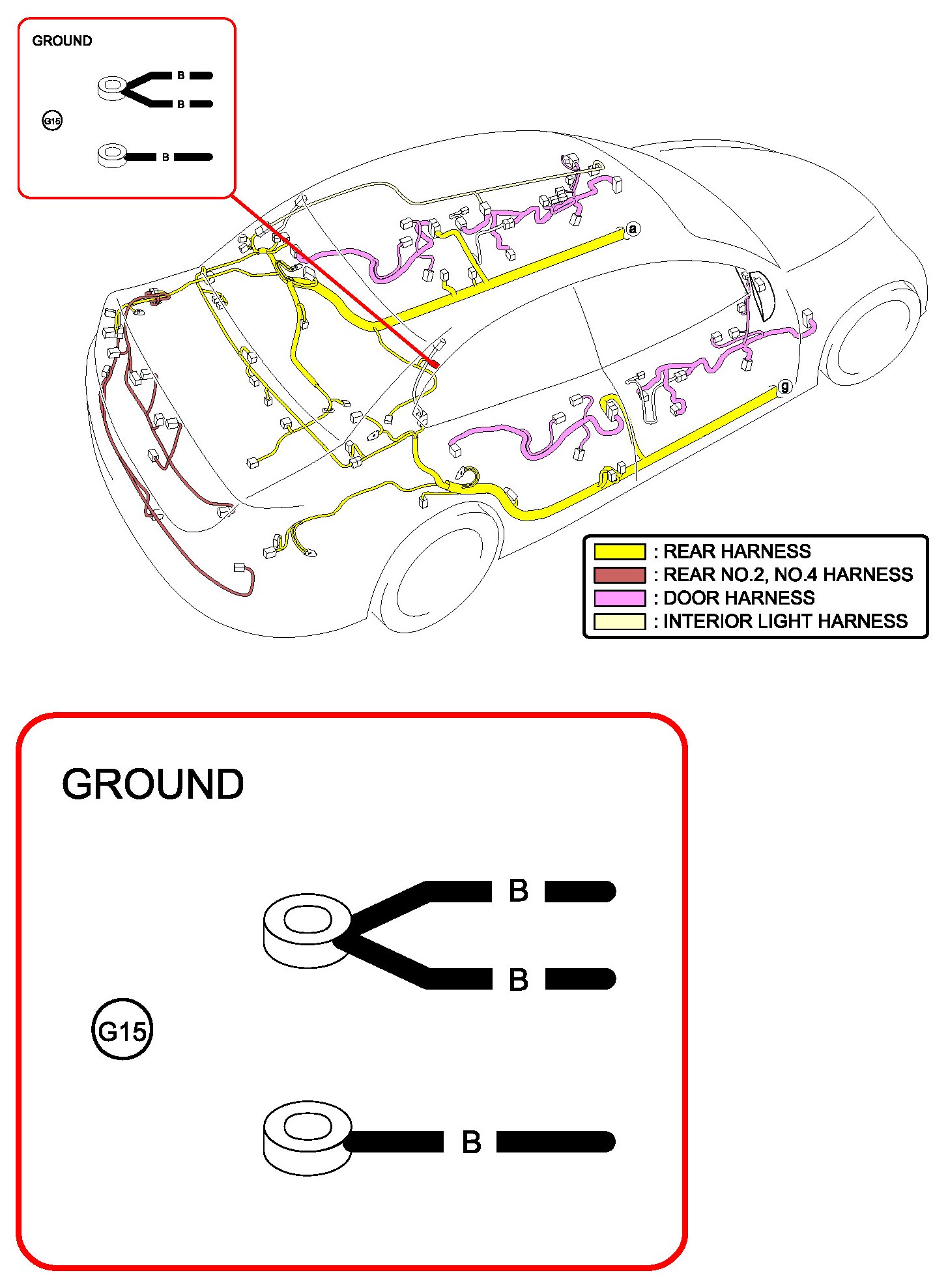 GROUND

B

B

G15

B

a

g

: REAR HARNESS
: REAR NO.2, NO.4 HARNESS
: DOOR HARNESS
: INTERIOR LIGHT HARNESS

GROUND

B

B

G15

B