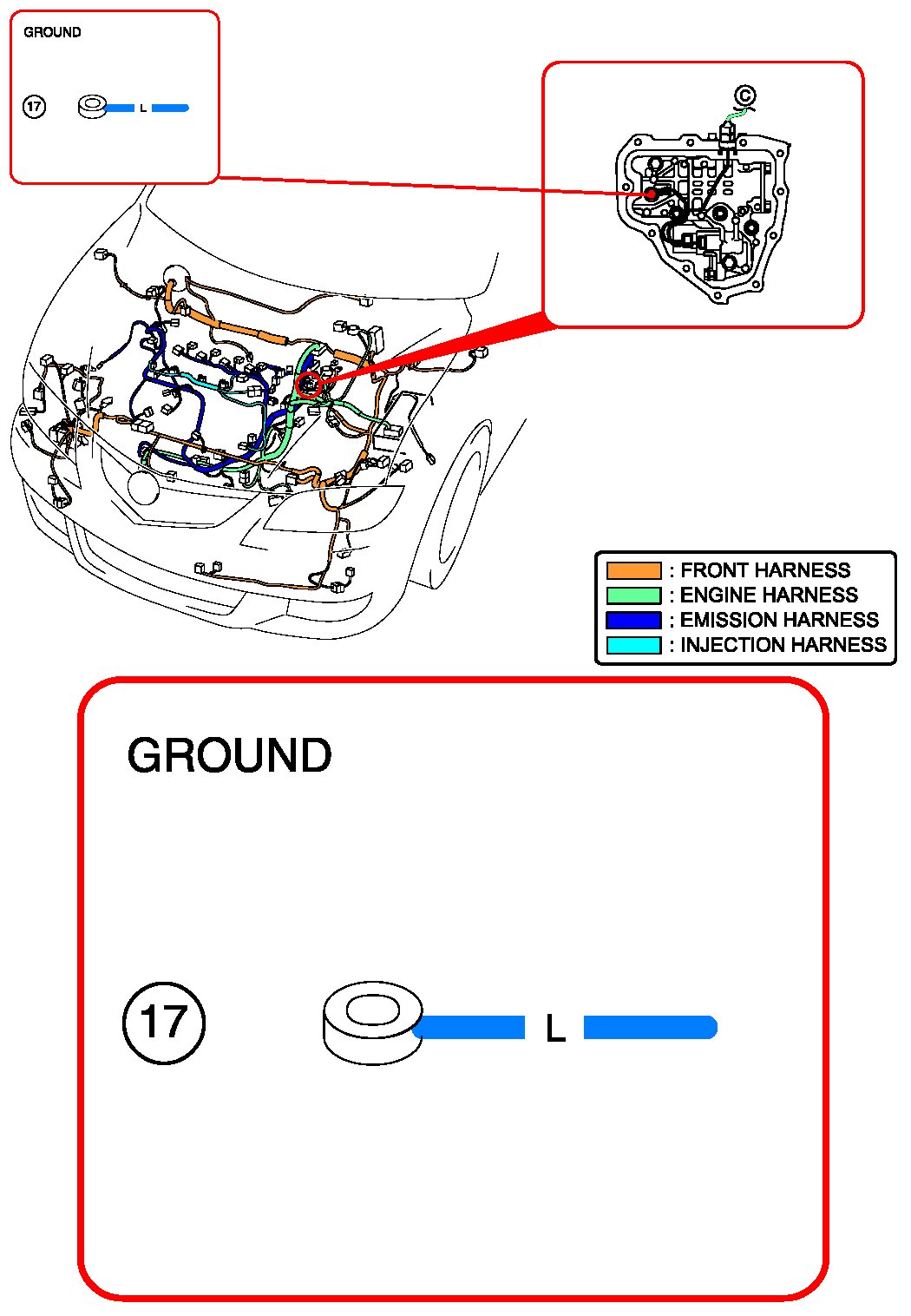 GROUND

17

L

C

: FRONT HARNESS
: ENGINE HARNESS
: EMISSION HARNESS
: INJECTION HARNESS

GROUND

17

L