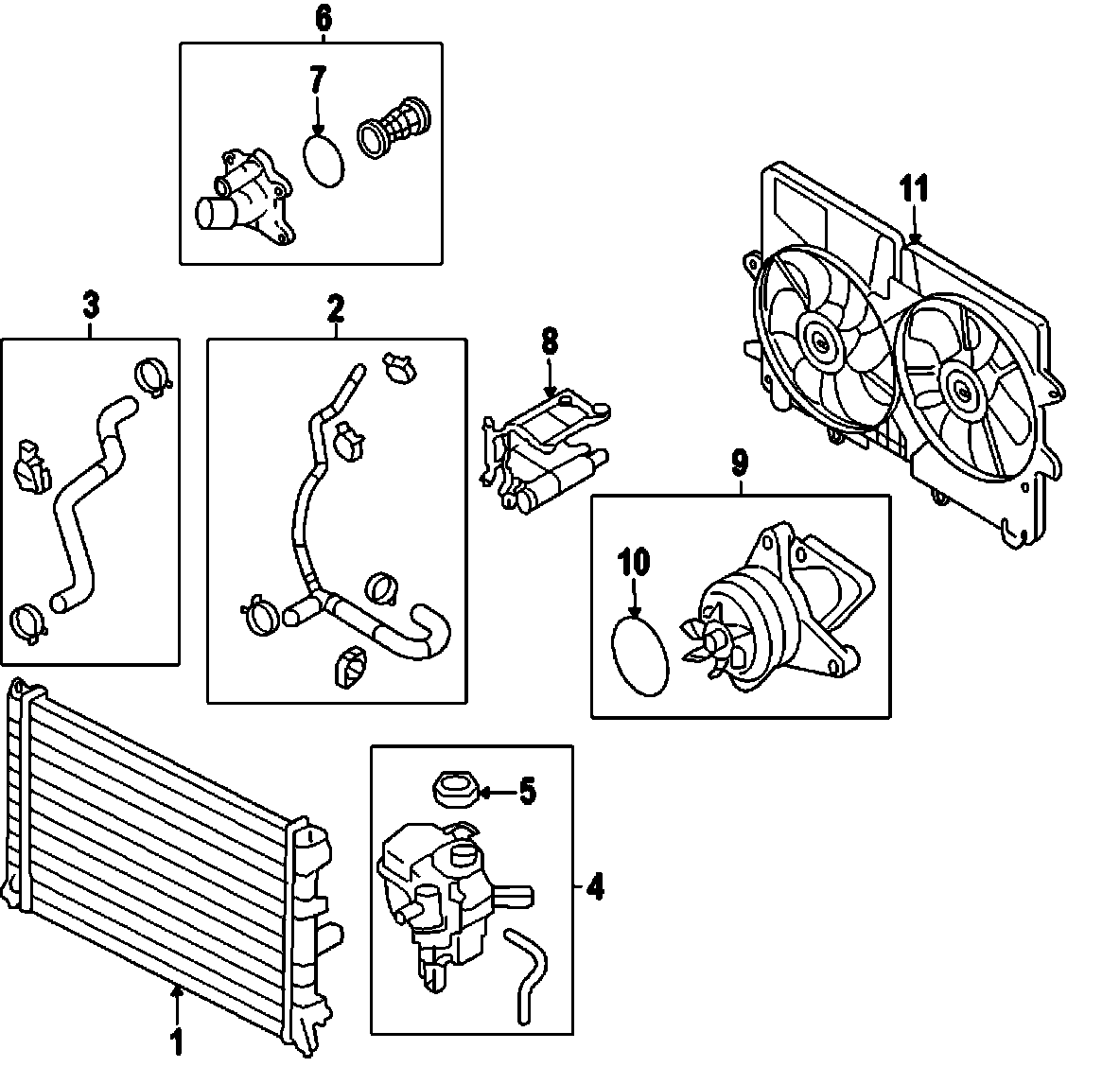 6
7
11
3
2
8
9
10
5
4
1