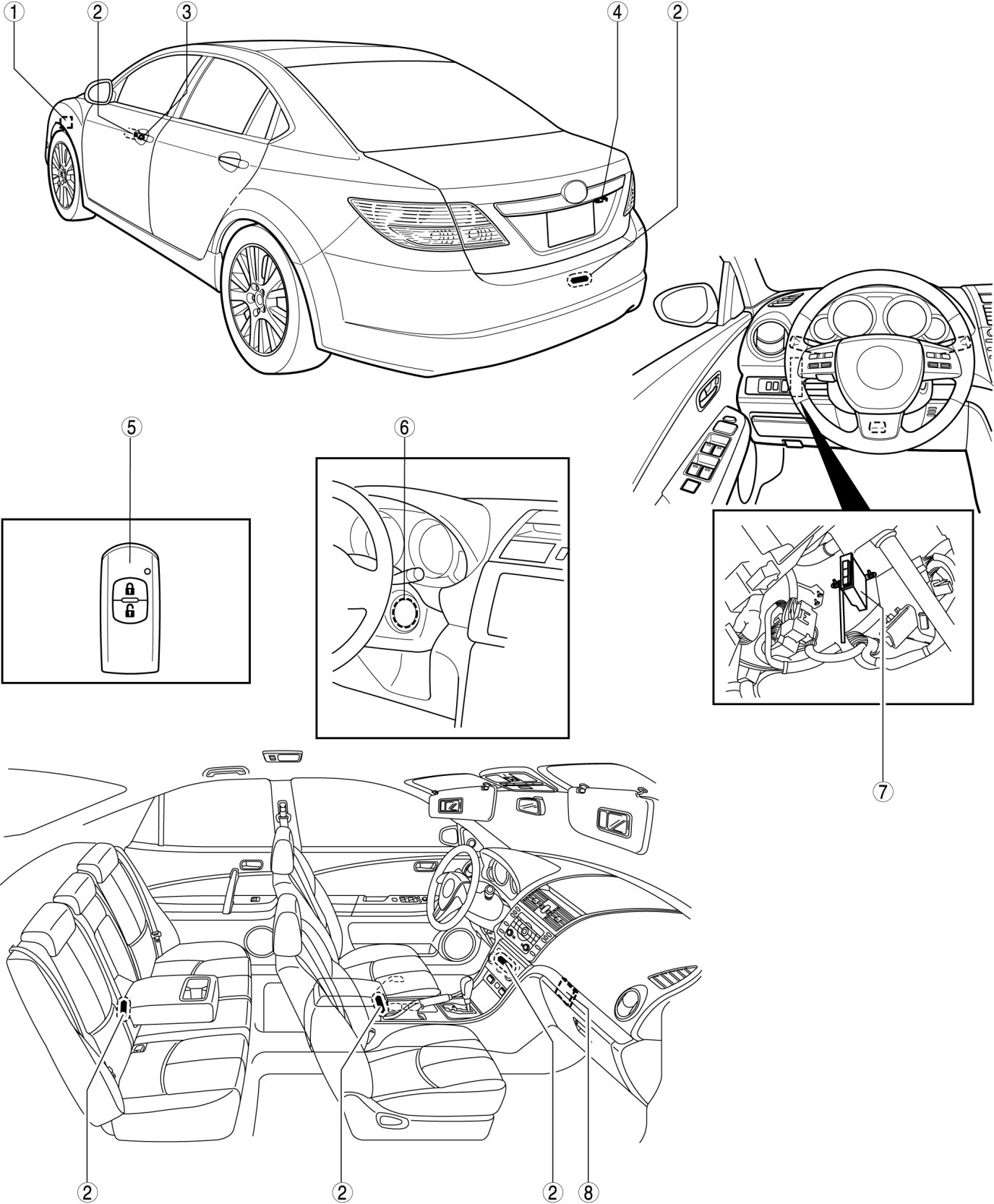 1
2
3
4
2
5
6
7
2
2
2
8