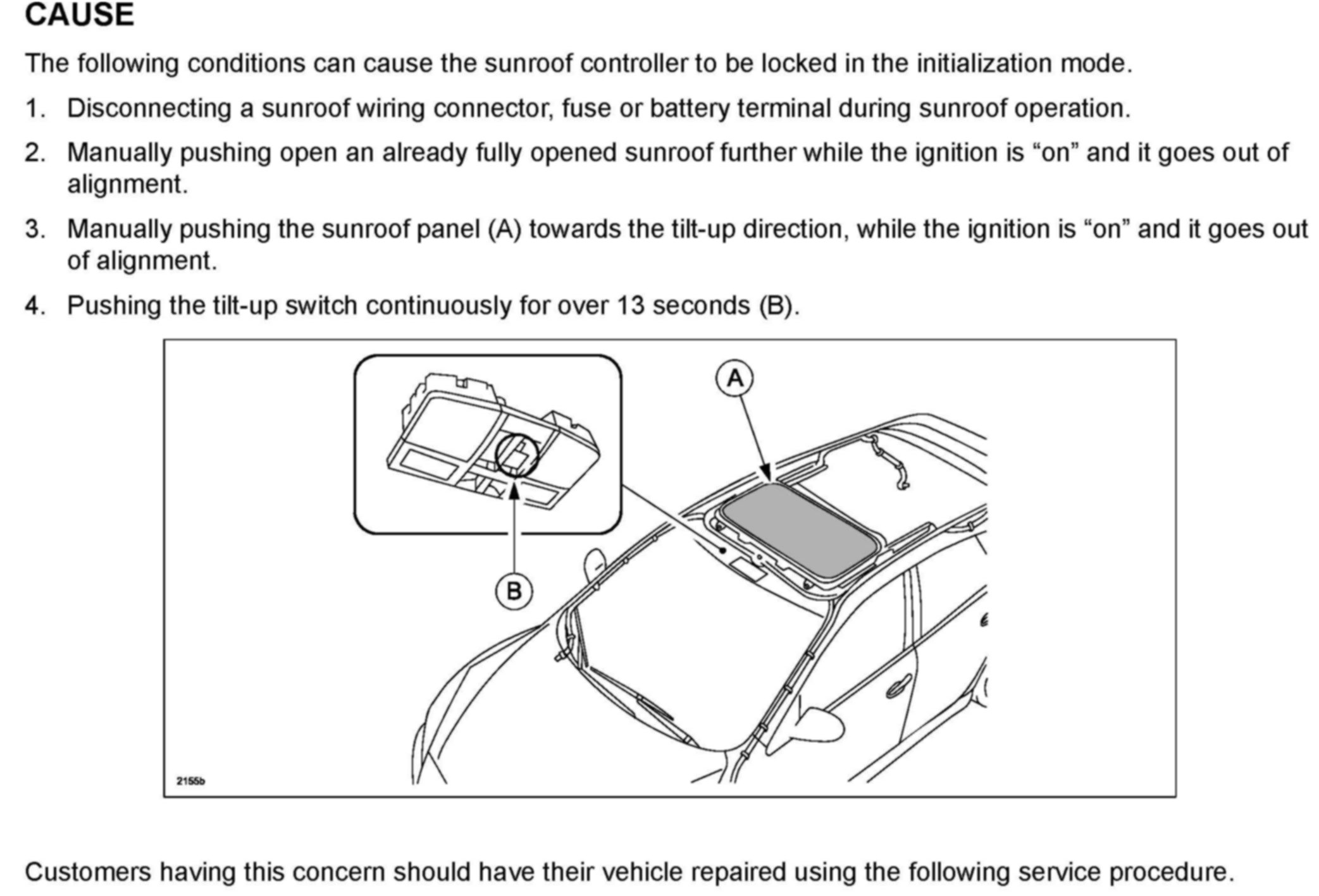 CAUSE

The following conditions can cause the sunroof controller to be locked in the initialization mode.

1. Disconnecting a sunroof wiring connector, fuse or battery terminal during sunroof operation.

2. Manually pushing open an already fully opened sunroof further while the ignition is “on” and it goes out of alignment.

3. Manually pushing the sunroof panel (A) towards the tilt-up direction, while the ignition is “on” and it goes out of alignment.

4. Pushing the tilt-up switch continuously for over 13 seconds (B).

A

B

2155b

Customers having this concern should have their vehicle repaired using the following service procedure.