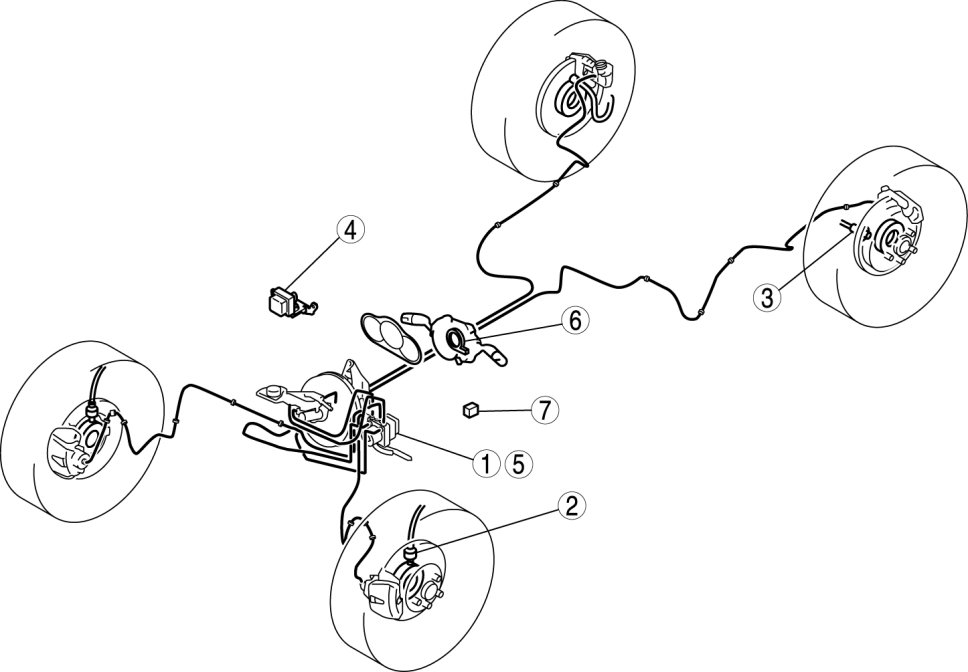 4

3

6

7

1 5

2