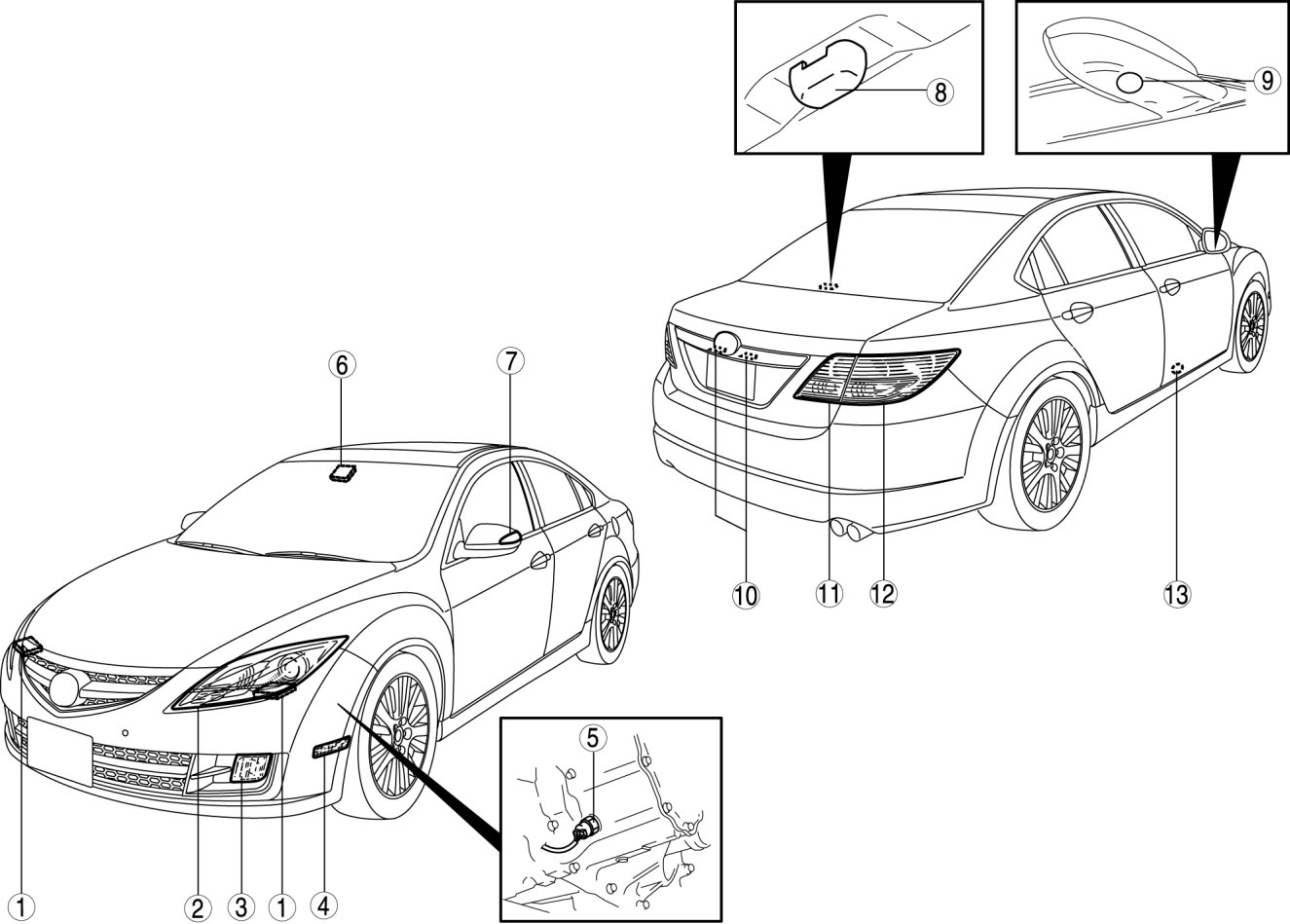 8
9
6
7
10
11
12
13
5
1
2
3
1
4