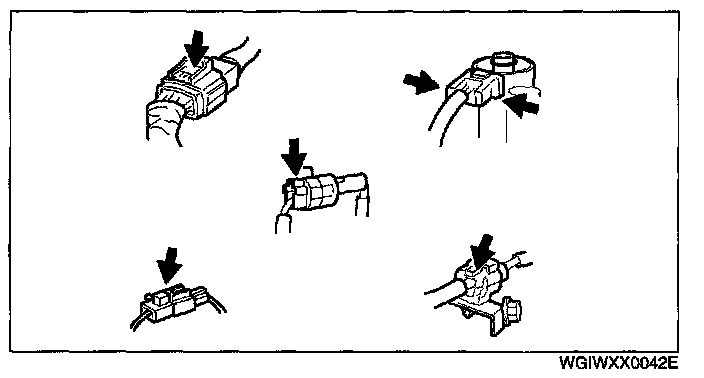 WGIWXX0042E