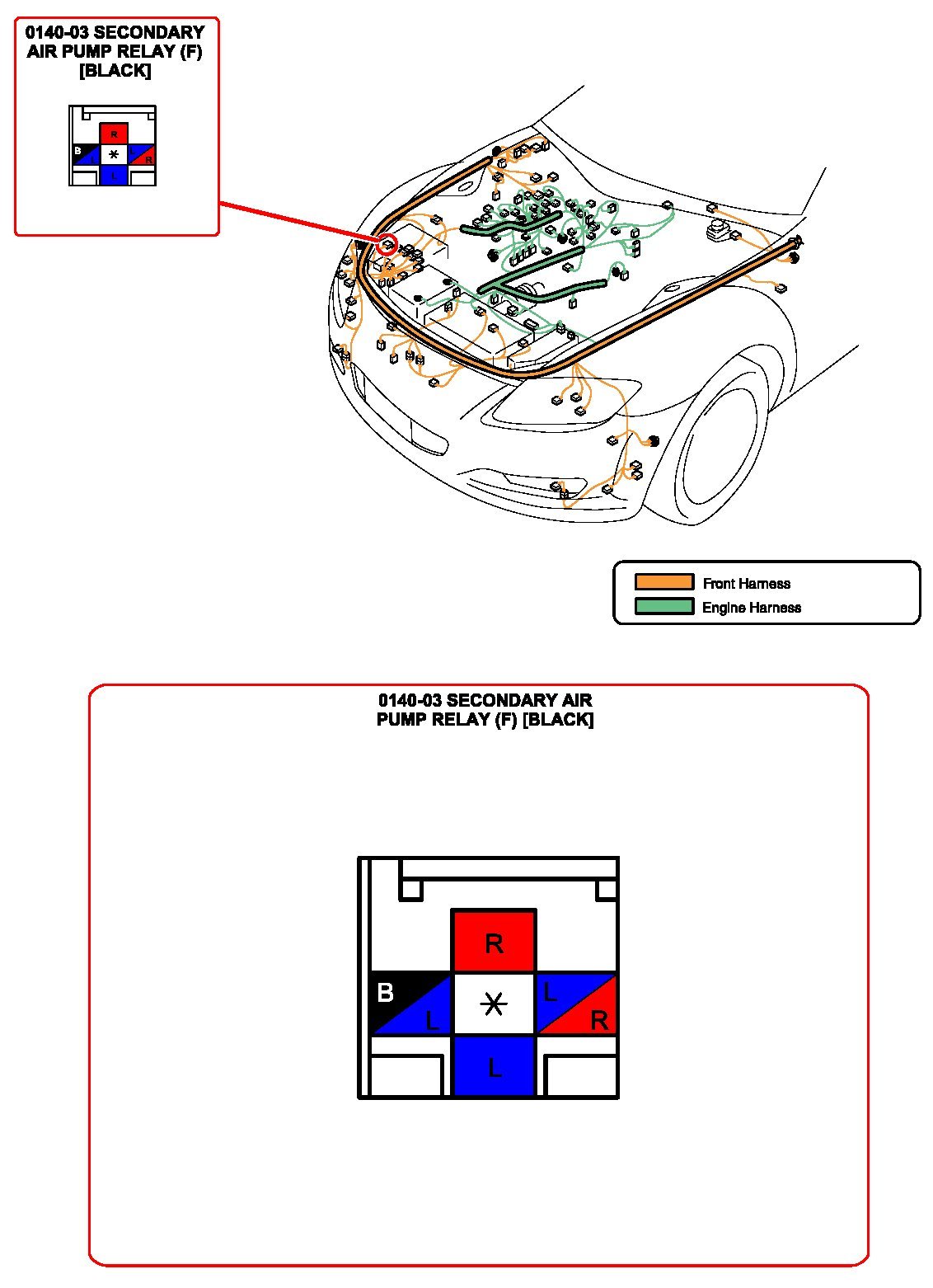 0140-03 SECONDARY AIR PUMP RELAY (F) [BLACK]

R
B
L
*
L
R
L

Front Harness
Engine Harness

0140-03 SECONDARY AIR PUMP RELAY (F) [BLACK]

R
B
L
*
L
R
L