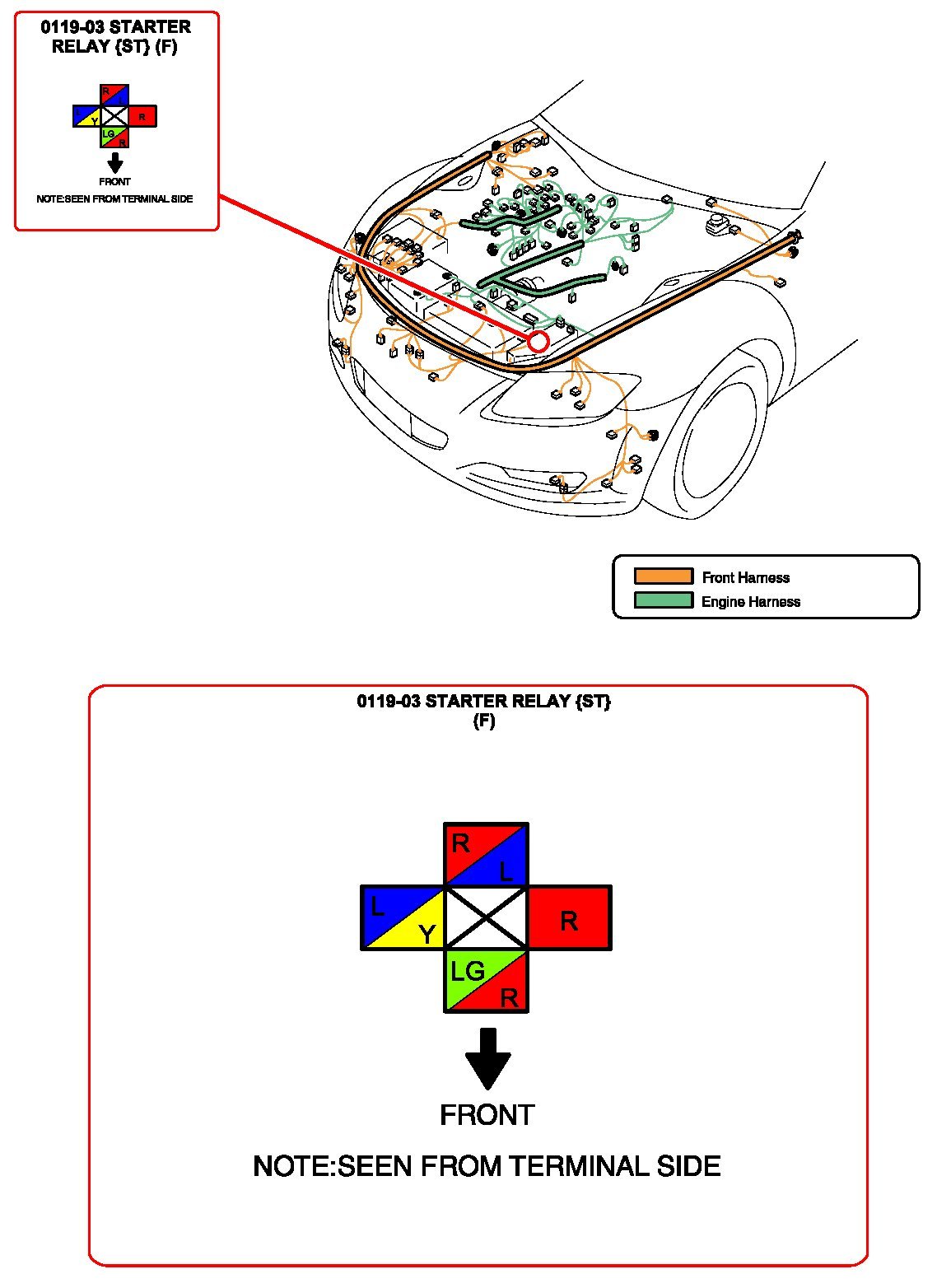 0119-03 STARTER RELAY {ST} (F)

R
L
L
Y
R
LG
R

FRONT

NOTE:SEEN FROM TERMINAL SIDE

Front Harness
Engine Harness

0119-03 STARTER RELAY {ST} (F)

R
L
L
Y
R
LG
R

FRONT

NOTE:SEEN FROM TERMINAL SIDE