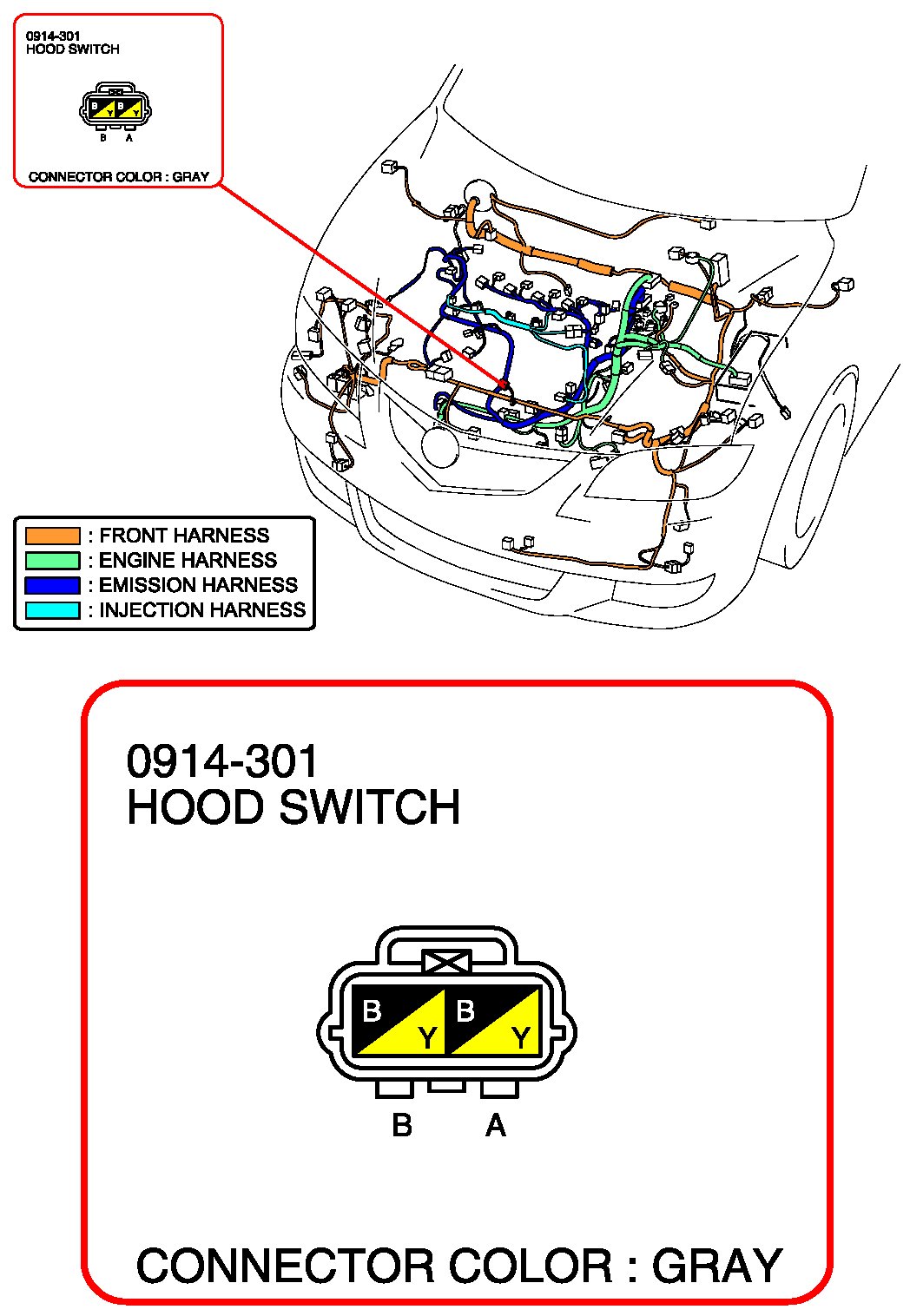 0914-301
HOOD SWITCH

B Y B Y
B A

CONNECTOR COLOR : GRAY

: FRONT HARNESS
: ENGINE HARNESS
: EMISSION HARNESS
: INJECTION HARNESS

0914-301
HOOD SWITCH

B Y B Y
B A

CONNECTOR COLOR : GRAY