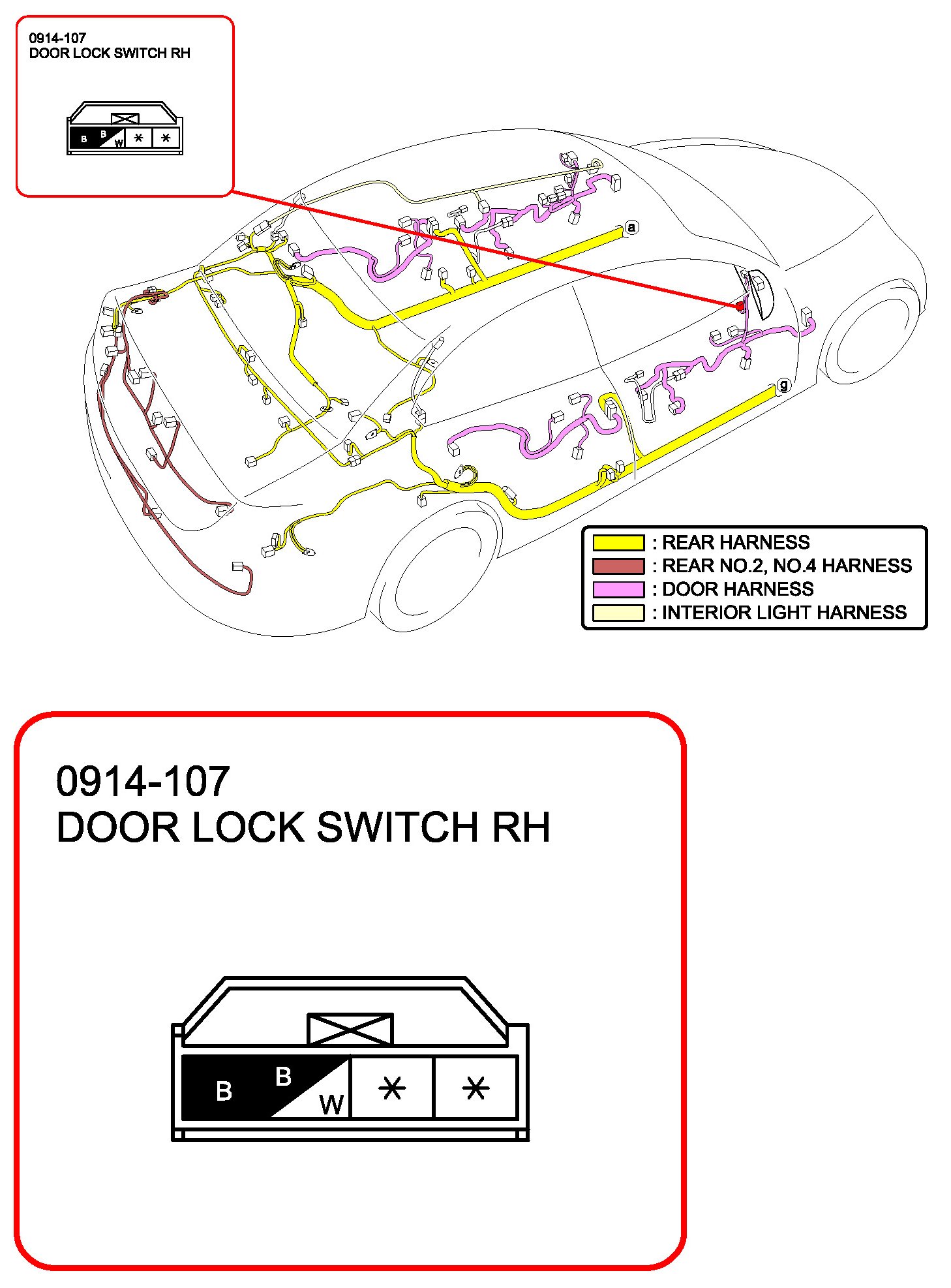 0914-107
DOOR LOCK SWITCH RH

B B W * *

a

g

: REAR HARNESS
: REAR NO.2, NO.4 HARNESS
: DOOR HARNESS
: INTERIOR LIGHT HARNESS

0914-107
DOOR LOCK SWITCH RH

B B W * *