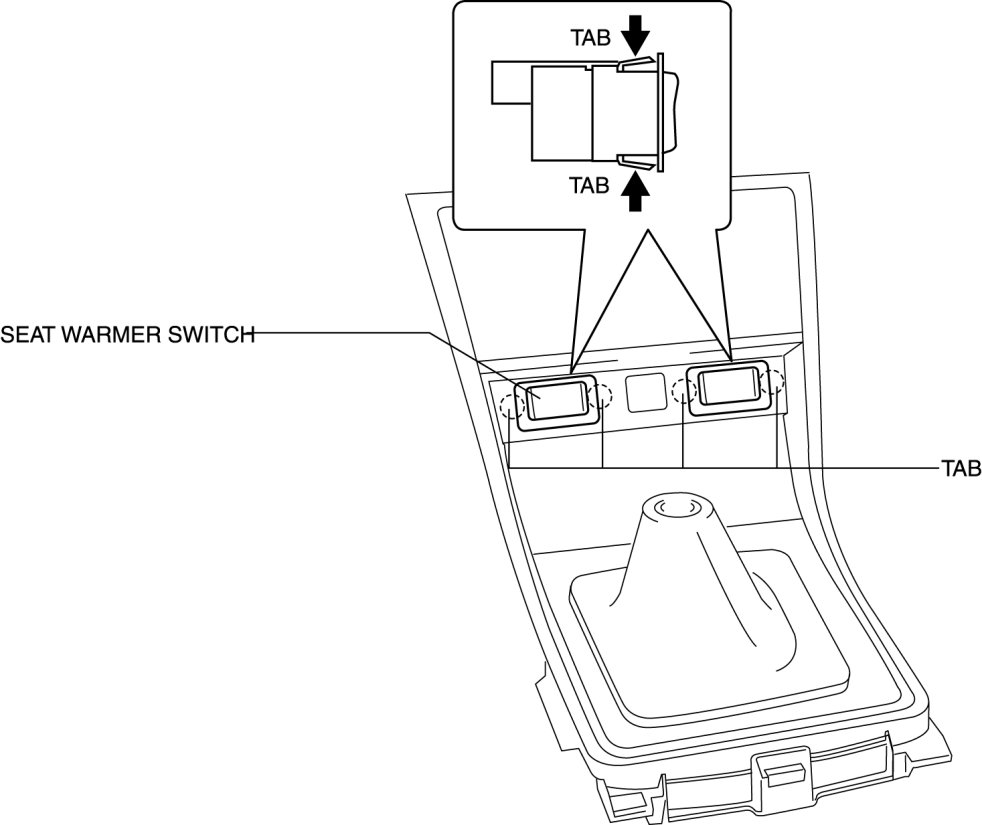 TAB
TAB
SEAT WARMER SWITCH
TAB