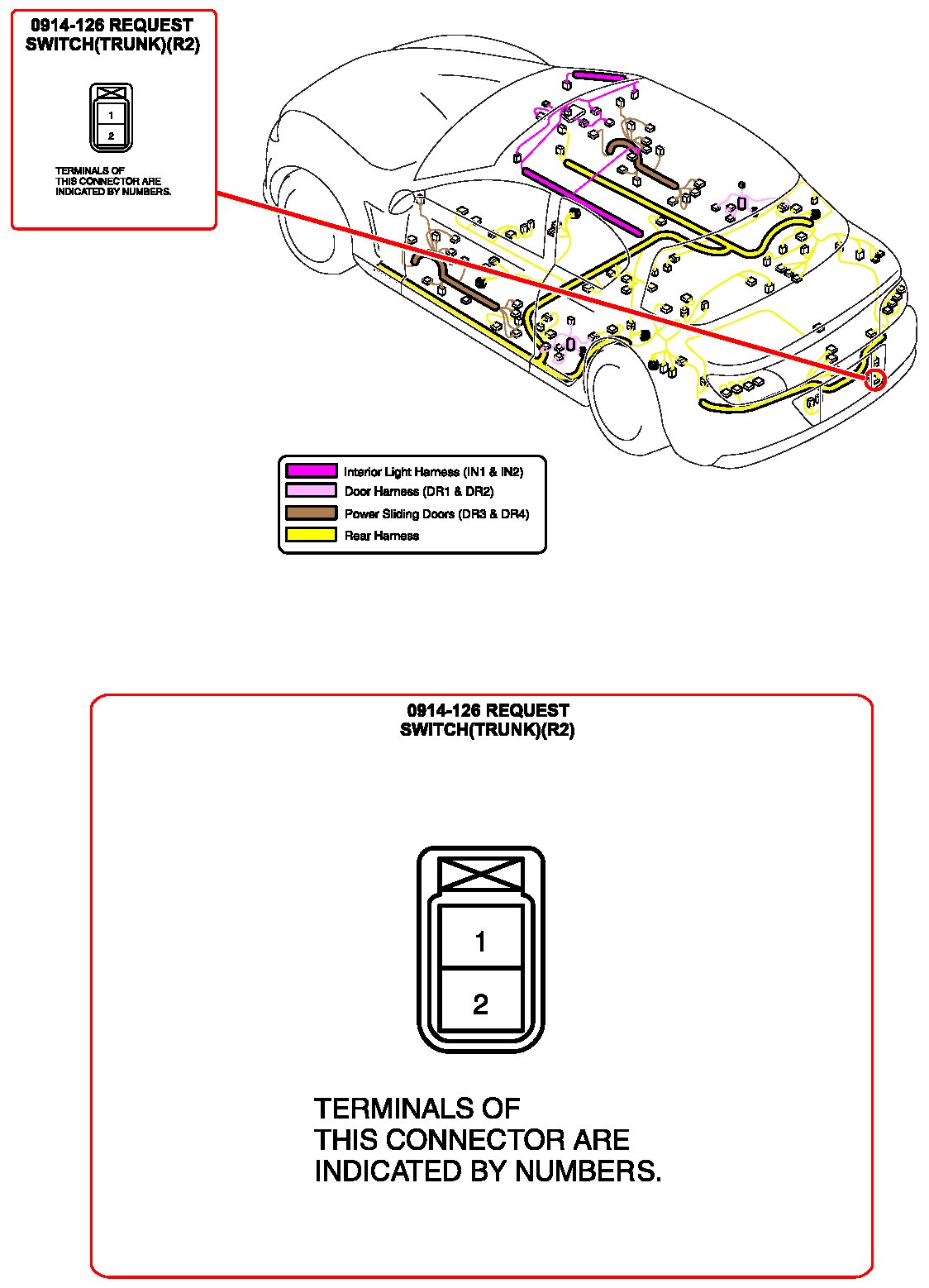 0914-126 REQUEST SWITCH(TRUNK)(R2)

1
2

TERMINALS OF THIS CONNECTOR ARE INDICATED BY NUMBERS.

Interior Light Harness (IN1 & IN2)
Door Harness (DR1 & DR2)
Power Sliding Doors (DR3 & DR4)
Rear Harness

0914-126 REQUEST SWITCH(TRUNK)(R2)

1
2

TERMINALS OF THIS CONNECTOR ARE INDICATED BY NUMBERS.