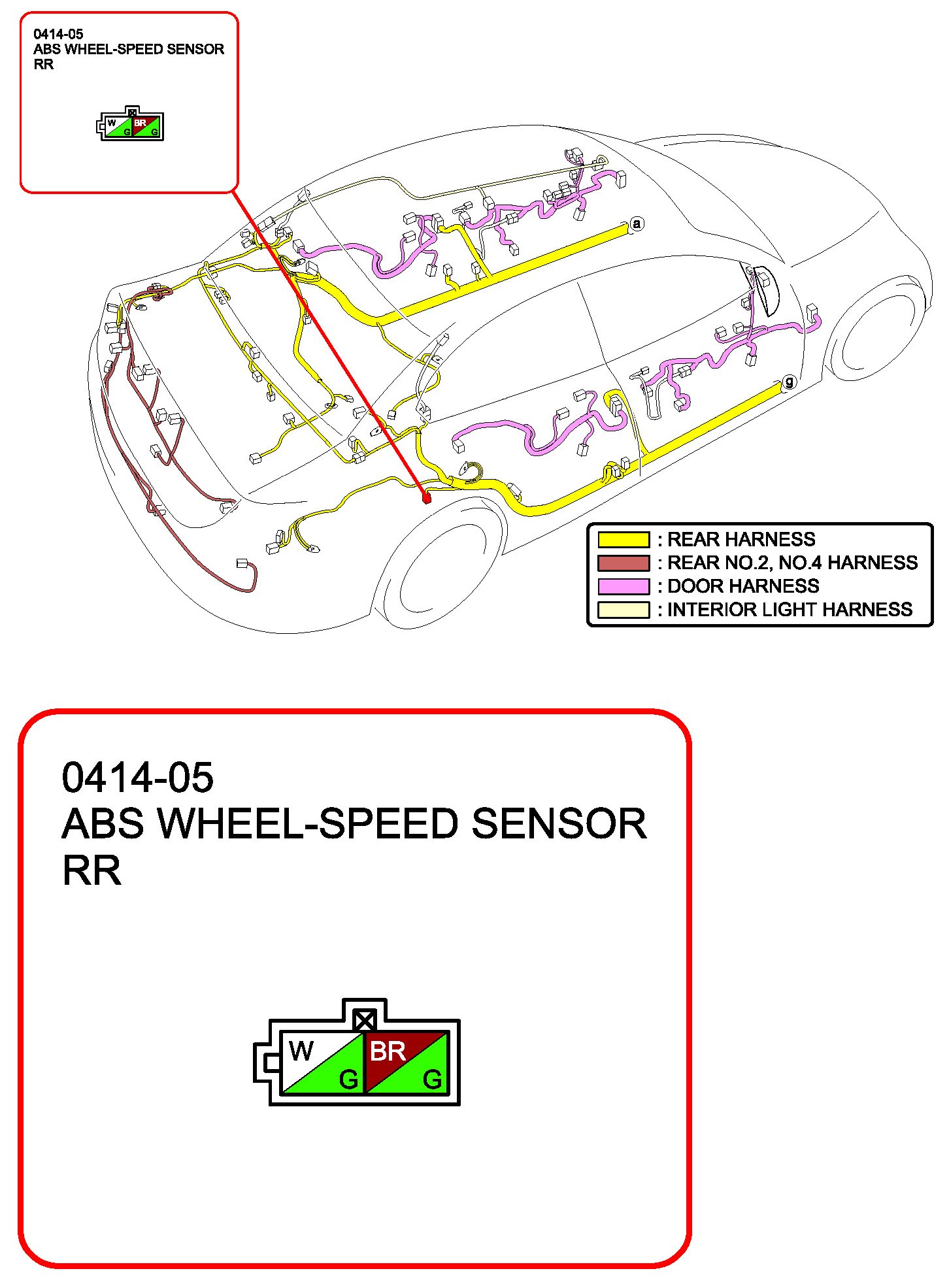 0414-05
ABS WHEEL-SPEED SENSOR
RR

W G BR G

a

g

: REAR HARNESS
: REAR NO.2, NO.4 HARNESS
: DOOR HARNESS
: INTERIOR LIGHT HARNESS

0414-05
ABS WHEEL-SPEED SENSOR
RR

W G BR G