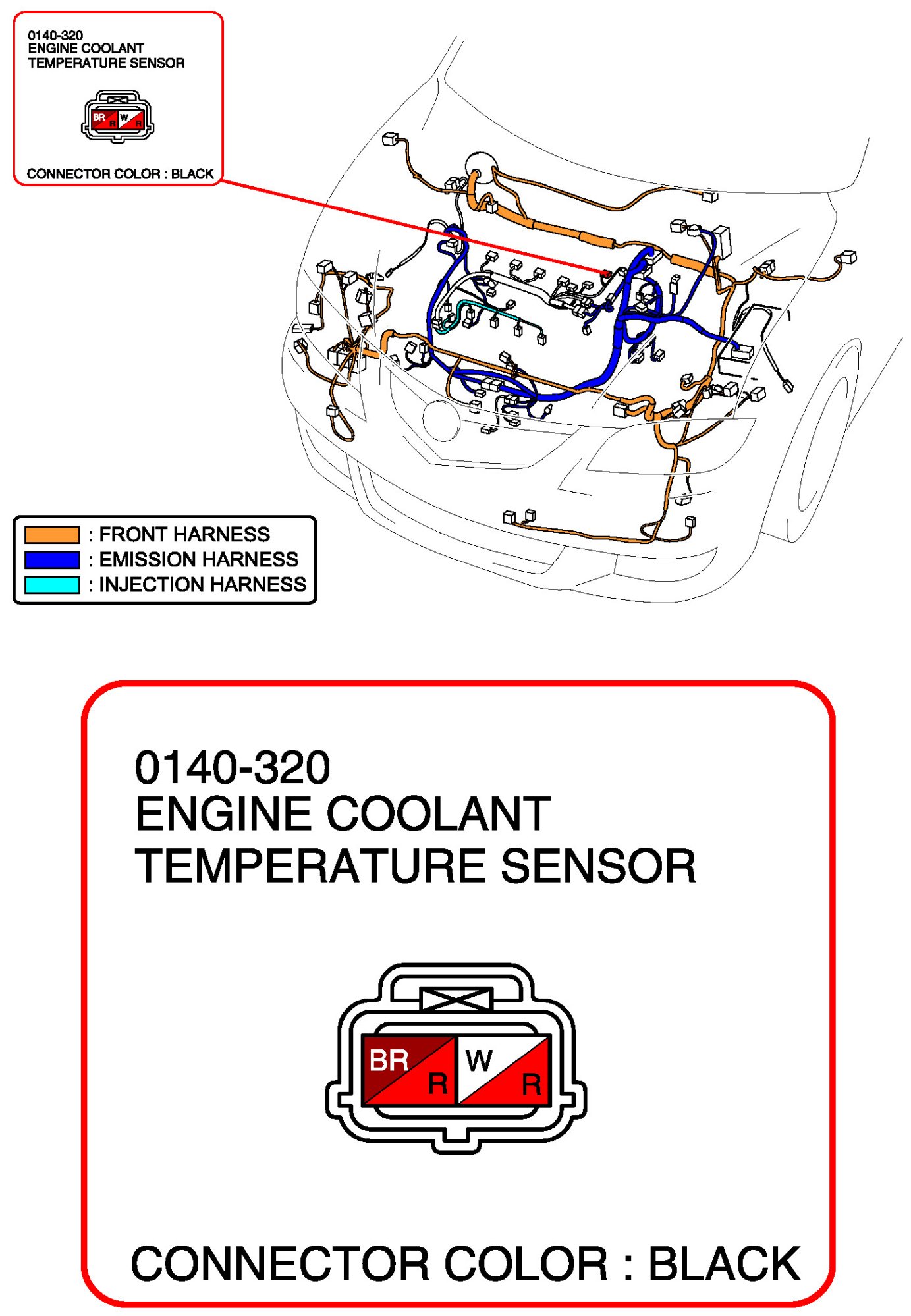 0140-320
ENGINE COOLANT
TEMPERATURE SENSOR

BR
R
W
R

CONNECTOR COLOR : BLACK

: FRONT HARNESS
: EMISSION HARNESS
: INJECTION HARNESS

0140-320
ENGINE COOLANT
TEMPERATURE SENSOR

BR
R
W
R

CONNECTOR COLOR : BLACK