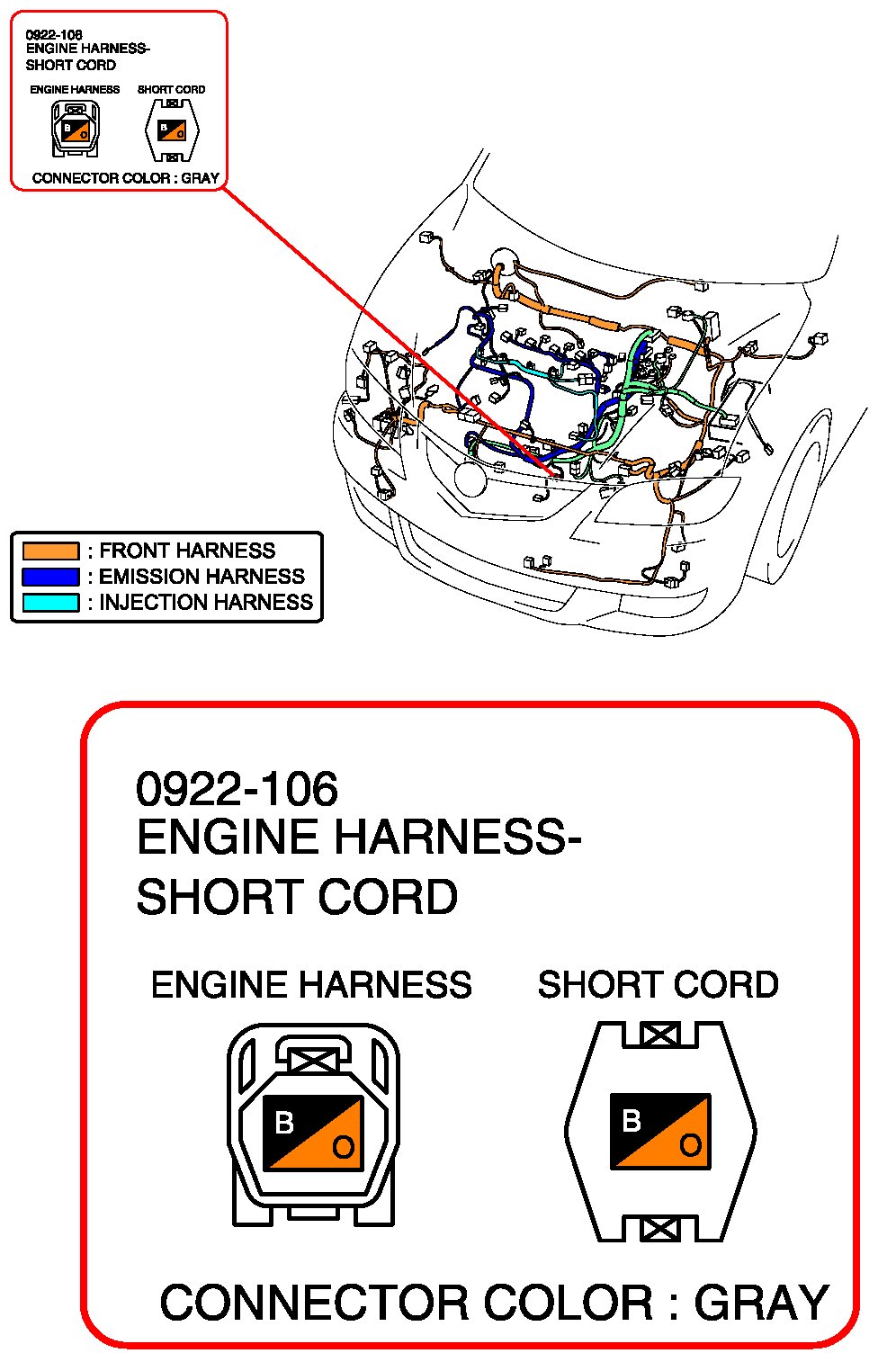 0922-106
ENGINE HARNESS-
SHORT CORD

ENGINE HARNESS
SHORT CORD

B O
B O

CONNECTOR COLOR : GRAY

: FRONT HARNESS
: EMISSION HARNESS
: INJECTION HARNESS

0922-106
ENGINE HARNESS-
SHORT CORD

ENGINE HARNESS
SHORT CORD

B O
B O

CONNECTOR COLOR : GRAY