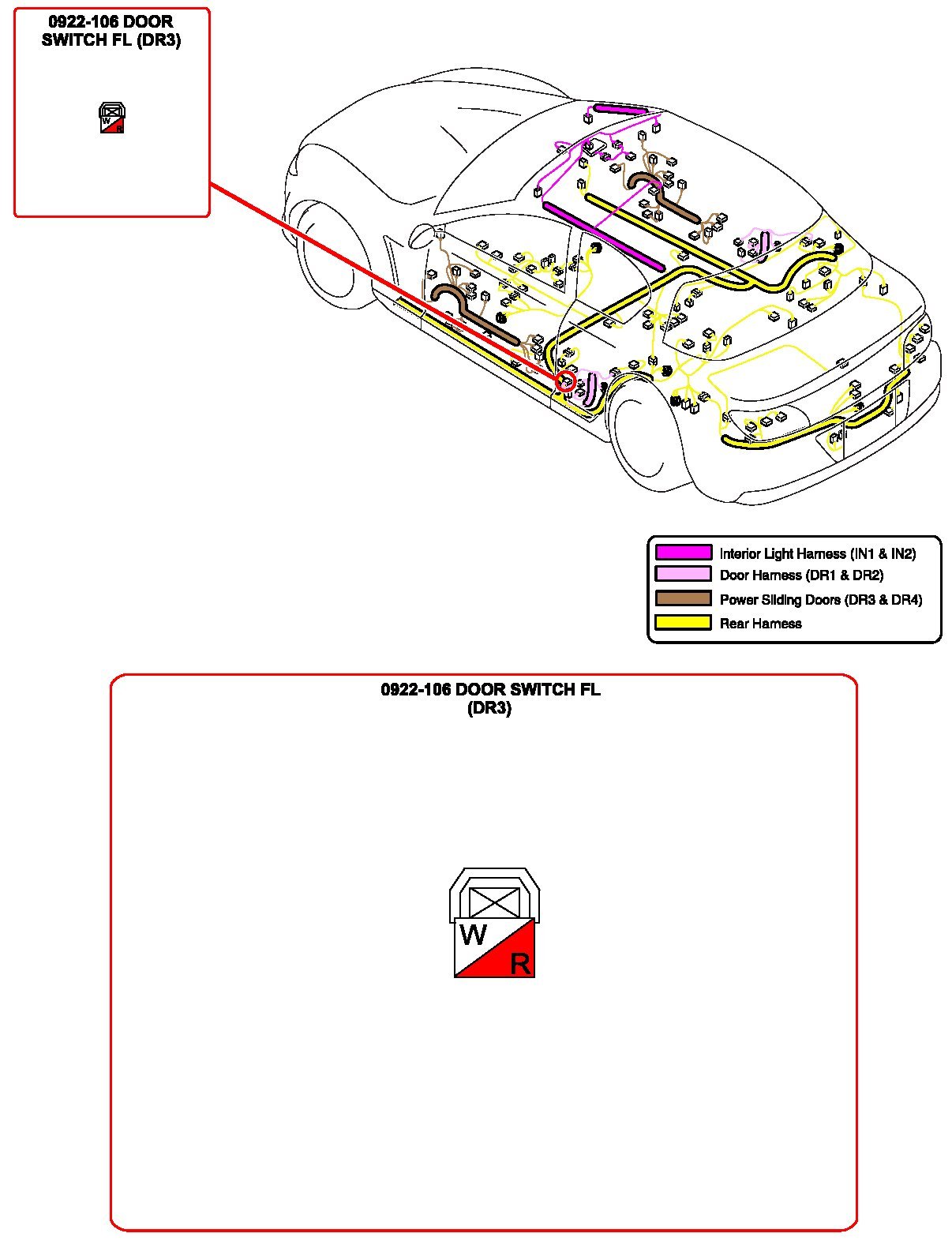 0922-106 DOOR SWITCH FL (DR3)

W
R

Interior Light Harness (IN1 & IN2)
Door Harness (DR1 & DR2)
Power Sliding Doors (DR3 & DR4)
Rear Harness

0922-106 DOOR SWITCH FL (DR3)

W
R