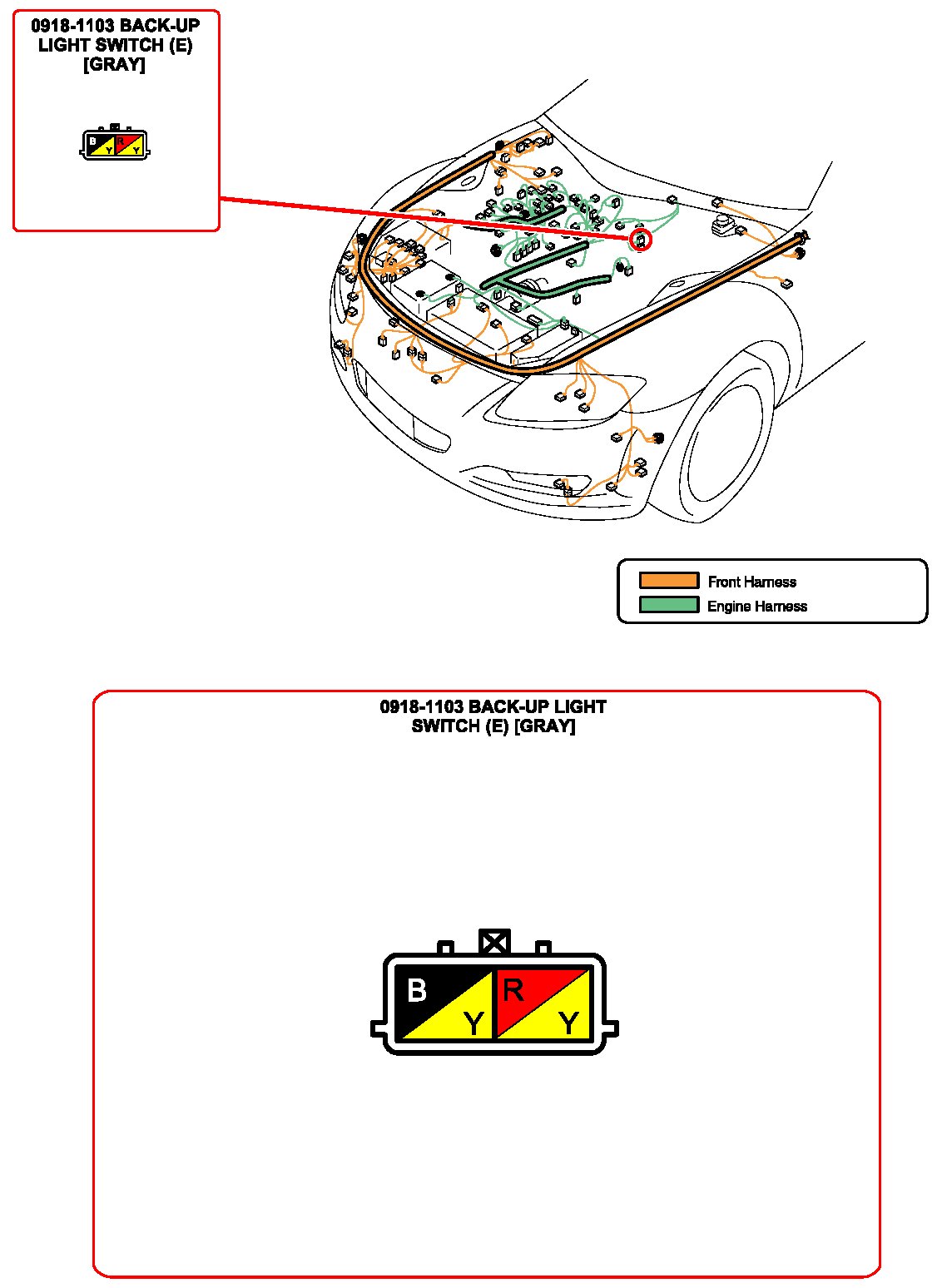 0918-1103 BACK-UP LIGHT SWITCH (E) [GRAY]

B Y R Y

Front Harness
Engine Harness

0918-1103 BACK-UP LIGHT SWITCH (E) [GRAY]

B Y R Y