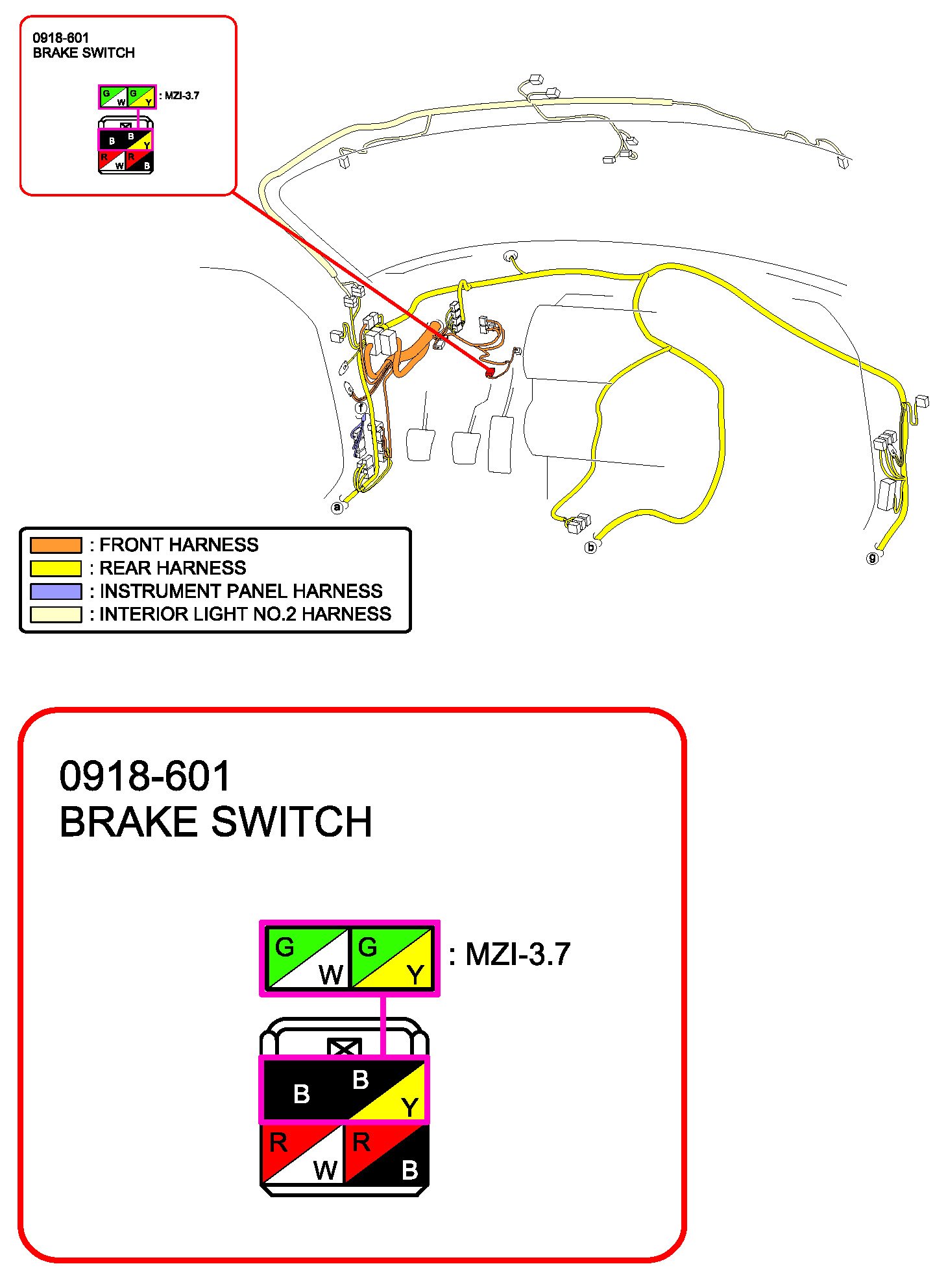 0918-601
BRAKE SWITCH

G W G Y : MZI-3.7

B B Y
R W R B

f
a
b
g

: FRONT HARNESS
: REAR HARNESS
: INSTRUMENT PANEL HARNESS
: INTERIOR LIGHT NO.2 HARNESS

0918-601
BRAKE SWITCH

G W G Y : MZI-3.7

B B Y
R W R B