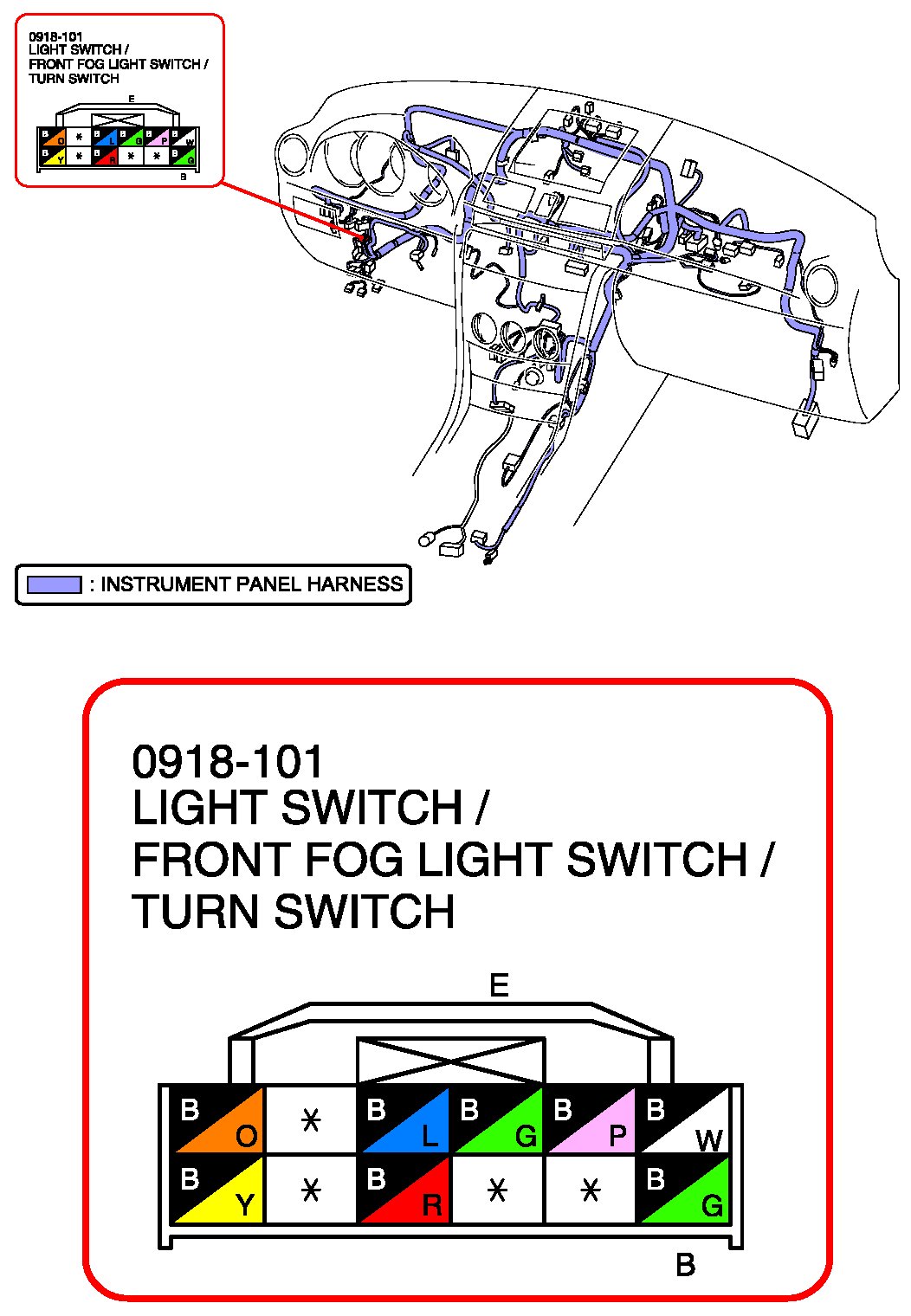 0918-101
LIGHT SWITCH /
FRONT FOG LIGHT SWITCH /
TURN SWITCH

E

| B O | * | B L | B G | B P | B W |
|---|---|---|---|---|---|
| B Y | * | B R | * | * | B G |

B

: INSTRUMENT PANEL HARNESS

0918-101
LIGHT SWITCH /
FRONT FOG LIGHT SWITCH /
TURN SWITCH

E

| B O | * | B L | B G | B P | B W |
|---|---|---|---|---|---|
| B Y | * | B R | * | * | B G |

B