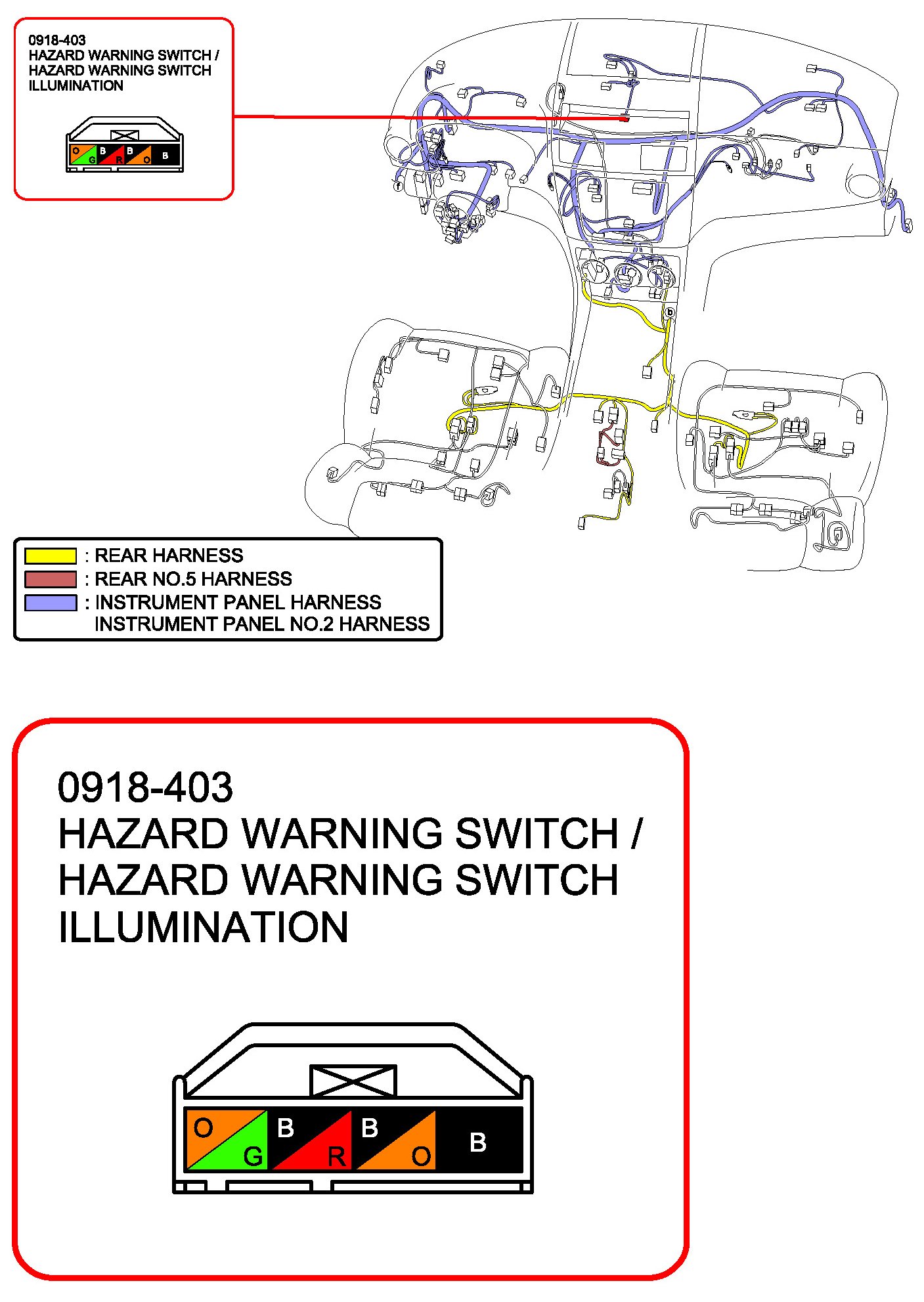 0918-403
HAZARD WARNING SWITCH /
HAZARD WARNING SWITCH
ILLUMINATION

O G B R B O B

f

b

: REAR HARNESS
: REAR NO.5 HARNESS
: INSTRUMENT PANEL HARNESS
INSTRUMENT PANEL NO.2 HARNESS

0918-403
HAZARD WARNING SWITCH /
HAZARD WARNING SWITCH
ILLUMINATION

O G B R B O B