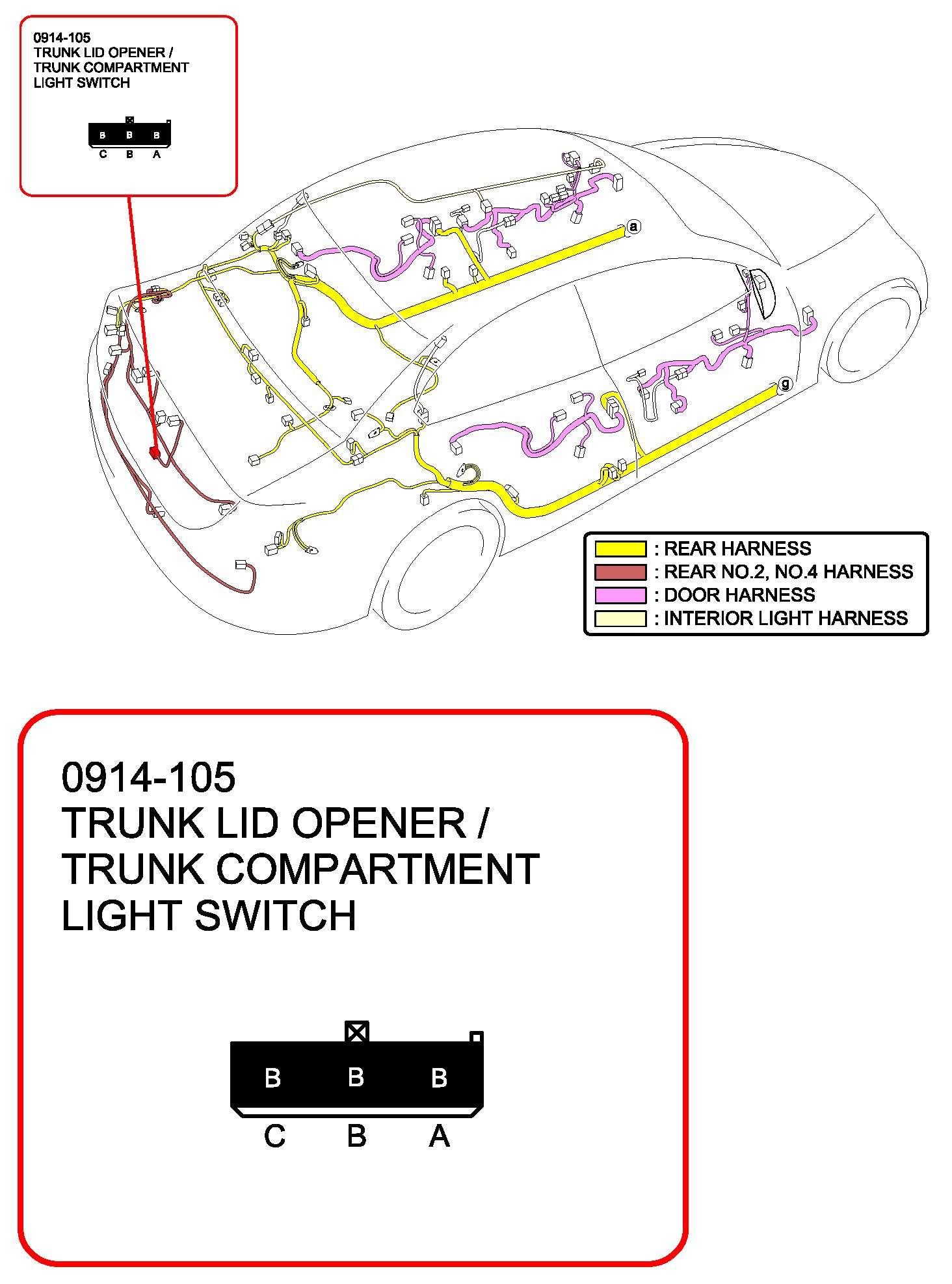 0914-105
TRUNK LID OPENER /
TRUNK COMPARTMENT
LIGHT SWITCH

B B B
C B A

a

g

: REAR HARNESS
: REAR NO.2, NO.4 HARNESS
: DOOR HARNESS
: INTERIOR LIGHT HARNESS

0914-105
TRUNK LID OPENER /
TRUNK COMPARTMENT
LIGHT SWITCH

B B B
C B A