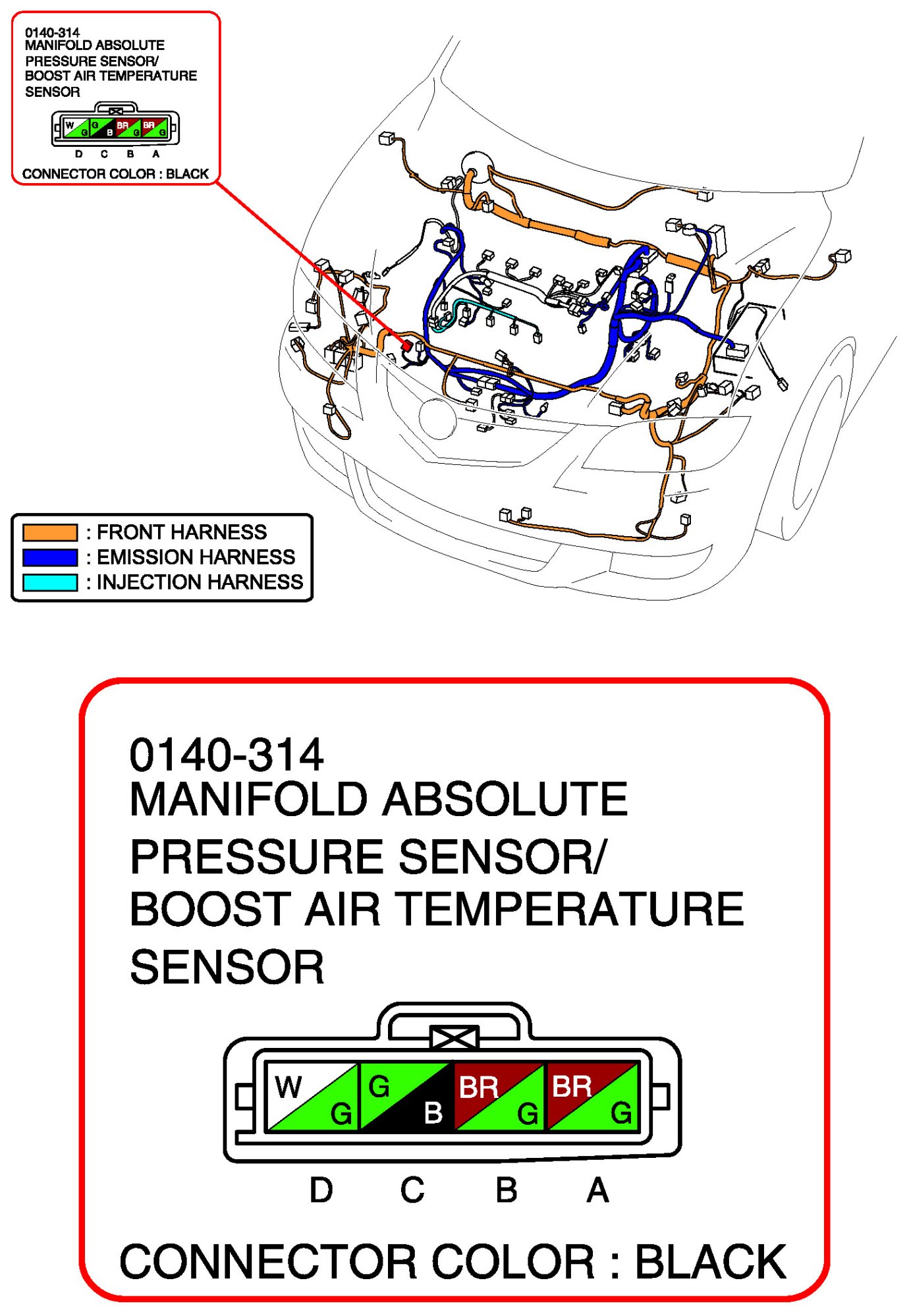 0140-314
MANIFOLD ABSOLUTE PRESSURE SENSOR/ BOOST AIR TEMPERATURE SENSOR

W G G B BR G BR G

D C B A

CONNECTOR COLOR : BLACK

: FRONT HARNESS
: EMISSION HARNESS
: INJECTION HARNESS

0140-314
MANIFOLD ABSOLUTE PRESSURE SENSOR/ BOOST AIR TEMPERATURE SENSOR

W G G B BR G BR G

D C B A

CONNECTOR COLOR : BLACK