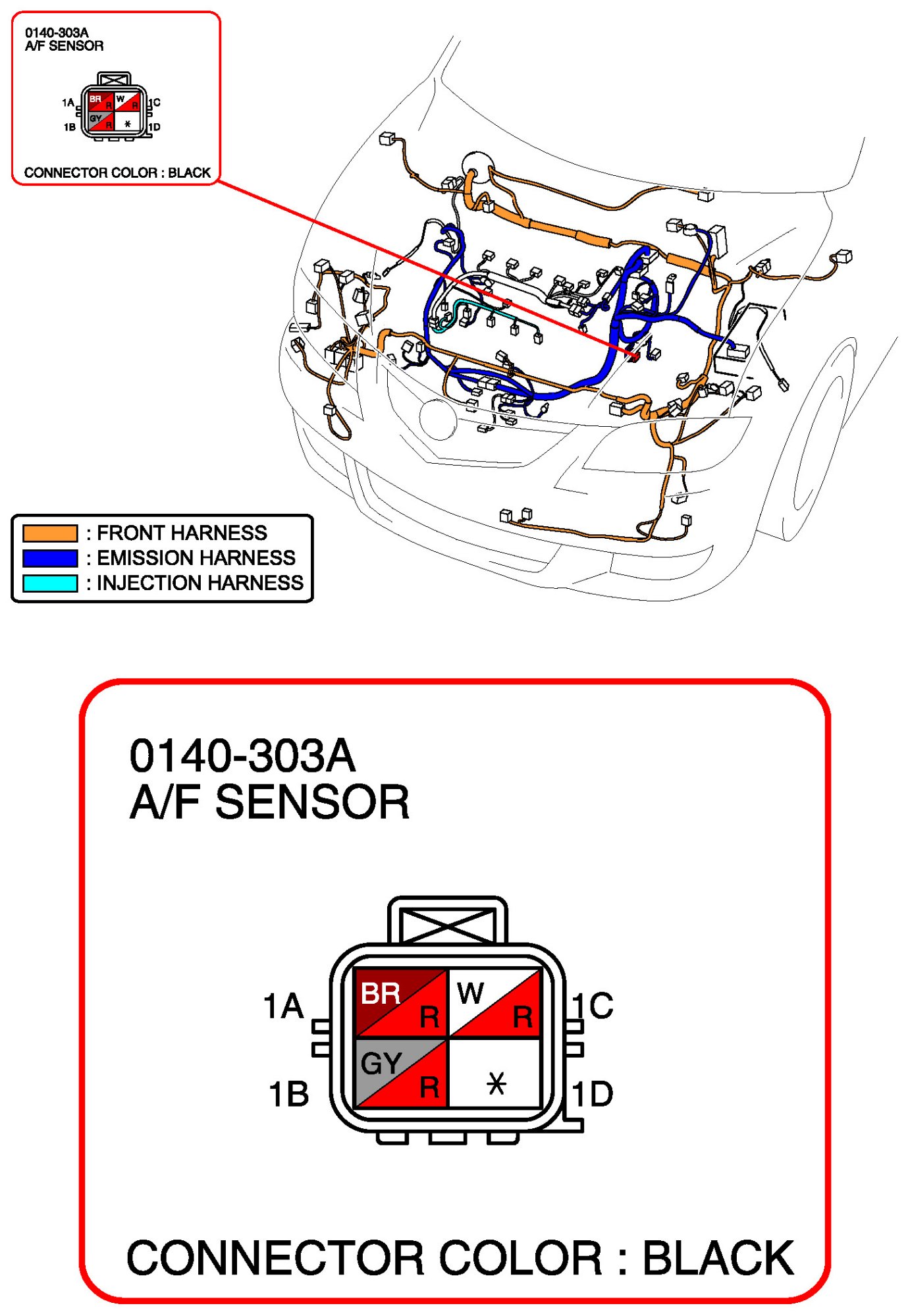 0140-303A
A/F SENSOR

1A BR R W R 1C
1B GY R * 1D

CONNECTOR COLOR : BLACK

: FRONT HARNESS
: EMISSION HARNESS
: INJECTION HARNESS

0140-303A
A/F SENSOR

1A BR R W R 1C
1B GY R * 1D

CONNECTOR COLOR : BLACK