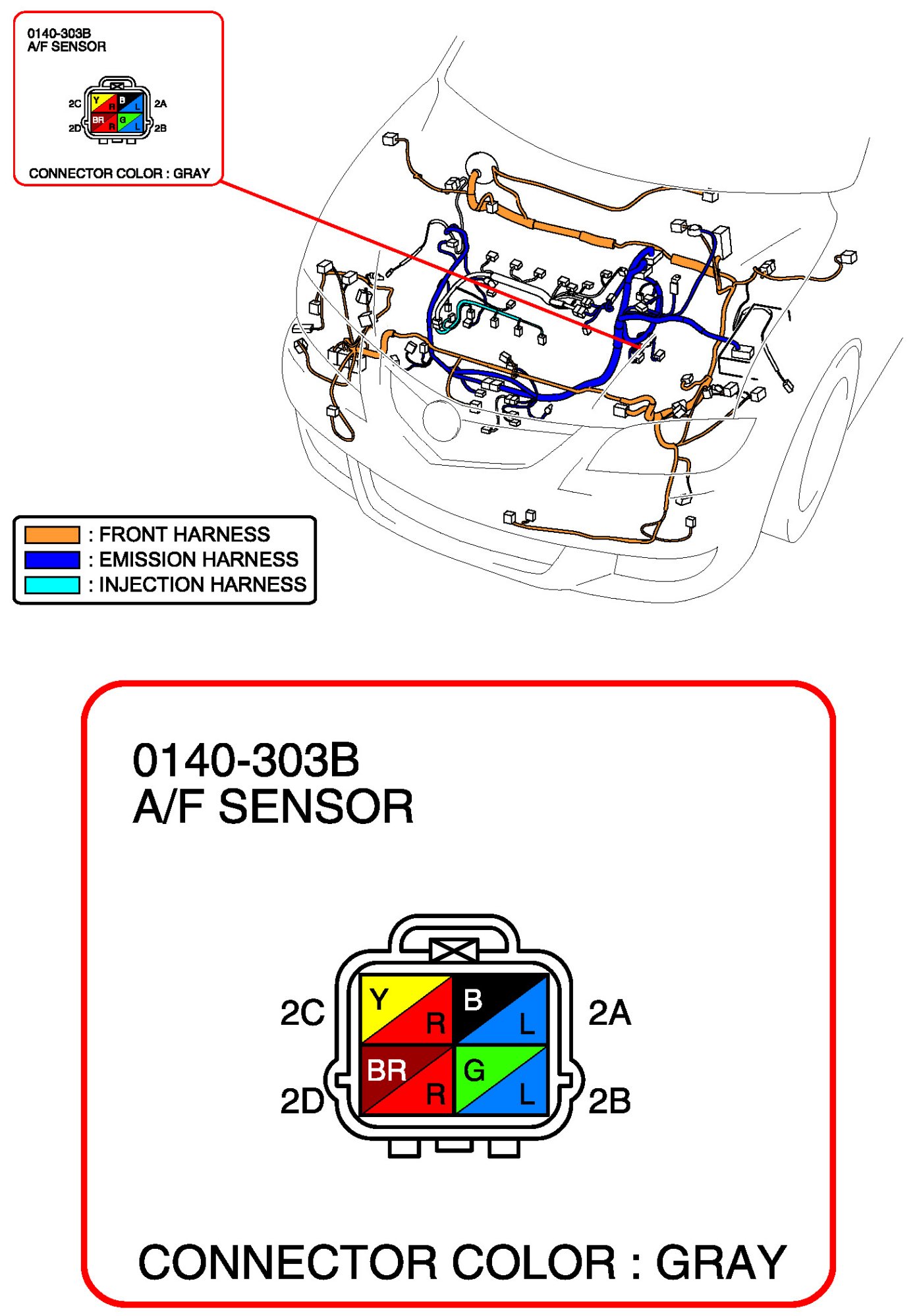 0140-303B
A/F SENSOR

2C Y R B L 2A
2D BR R G L 2B

CONNECTOR COLOR : GRAY

: FRONT HARNESS
: EMISSION HARNESS
: INJECTION HARNESS

0140-303B
A/F SENSOR

2C
Y
R
B
L
2A
2D
BR
R
G
L
2B

CONNECTOR COLOR : GRAY