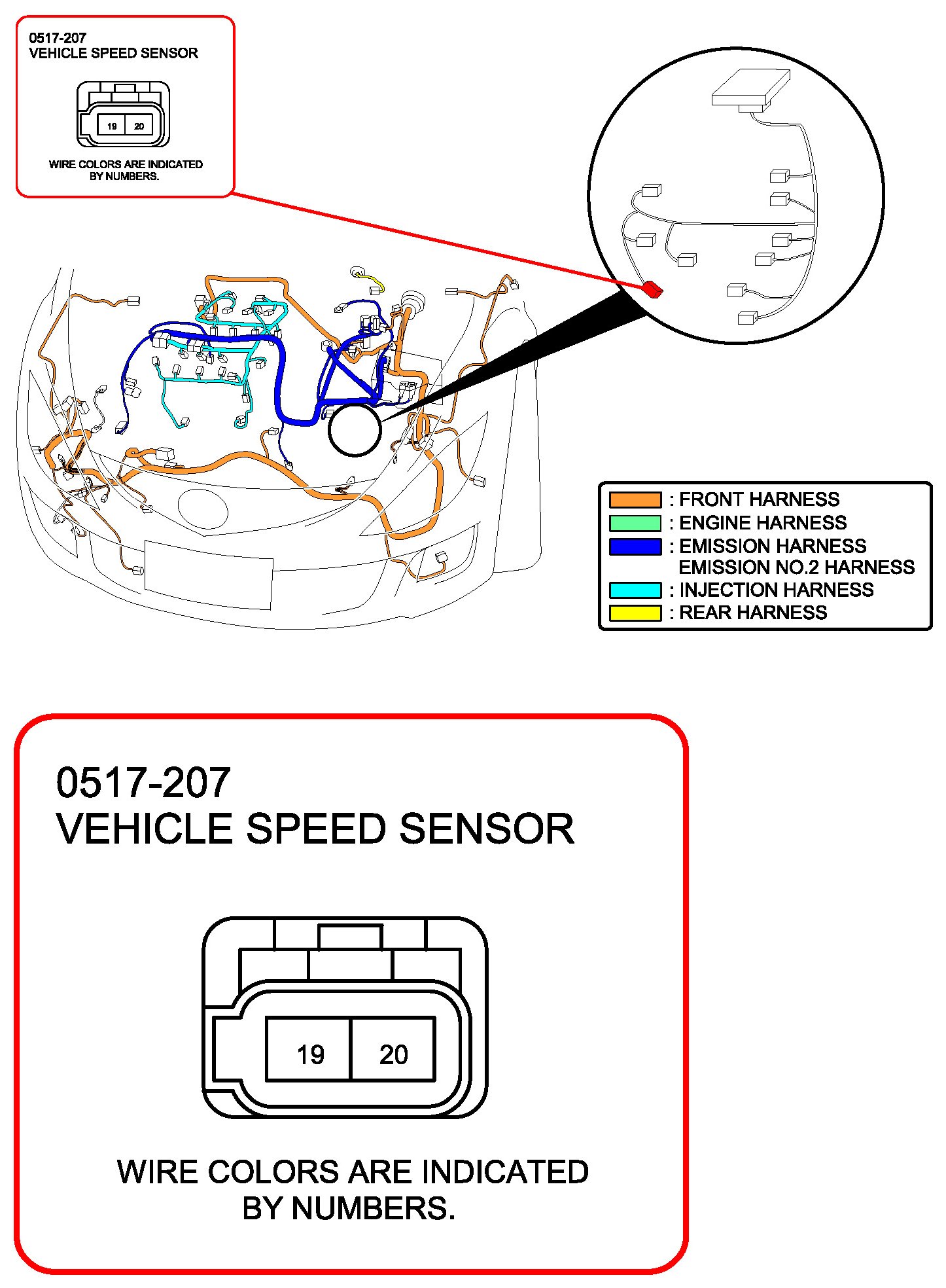 0517-207
VEHICLE SPEED SENSOR

19 20

WIRE COLORS ARE INDICATED BY NUMBERS.

: FRONT HARNESS
: ENGINE HARNESS
: EMISSION HARNESS
EMISSION NO.2 HARNESS
: INJECTION HARNESS
: REAR HARNESS

0517-207
VEHICLE SPEED SENSOR

19 20

WIRE COLORS ARE INDICATED BY NUMBERS.