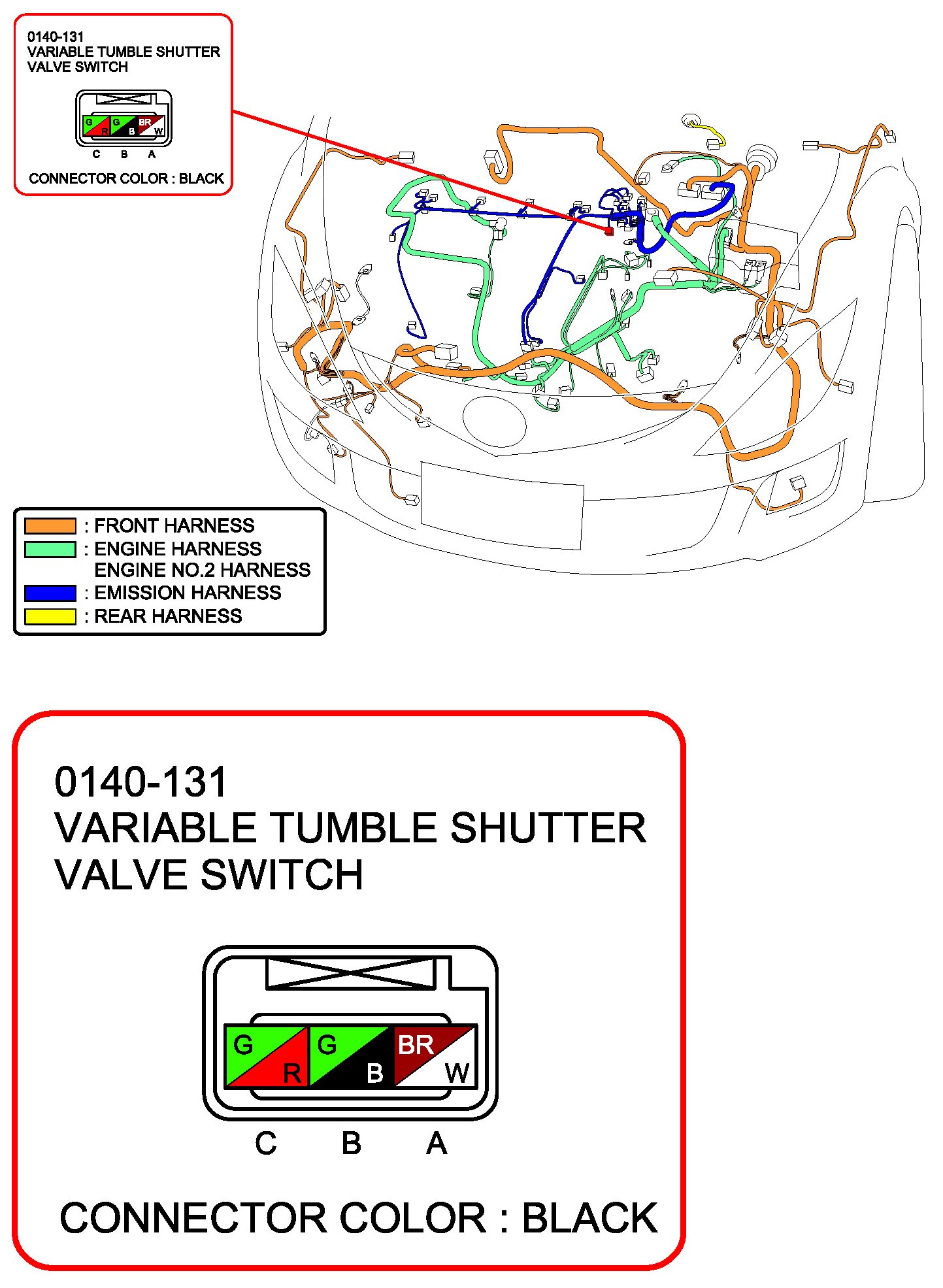 0140-131
VARIABLE TUMBLE SHUTTER
VALVE SWITCH

G R G B BR W

C B A

CONNECTOR COLOR : BLACK

: FRONT HARNESS
: ENGINE HARNESS
ENGINE NO.2 HARNESS
: EMISSION HARNESS
: REAR HARNESS

0140-131
VARIABLE TUMBLE SHUTTER
VALVE SWITCH

G R G B BR W

C B A

CONNECTOR COLOR : BLACK