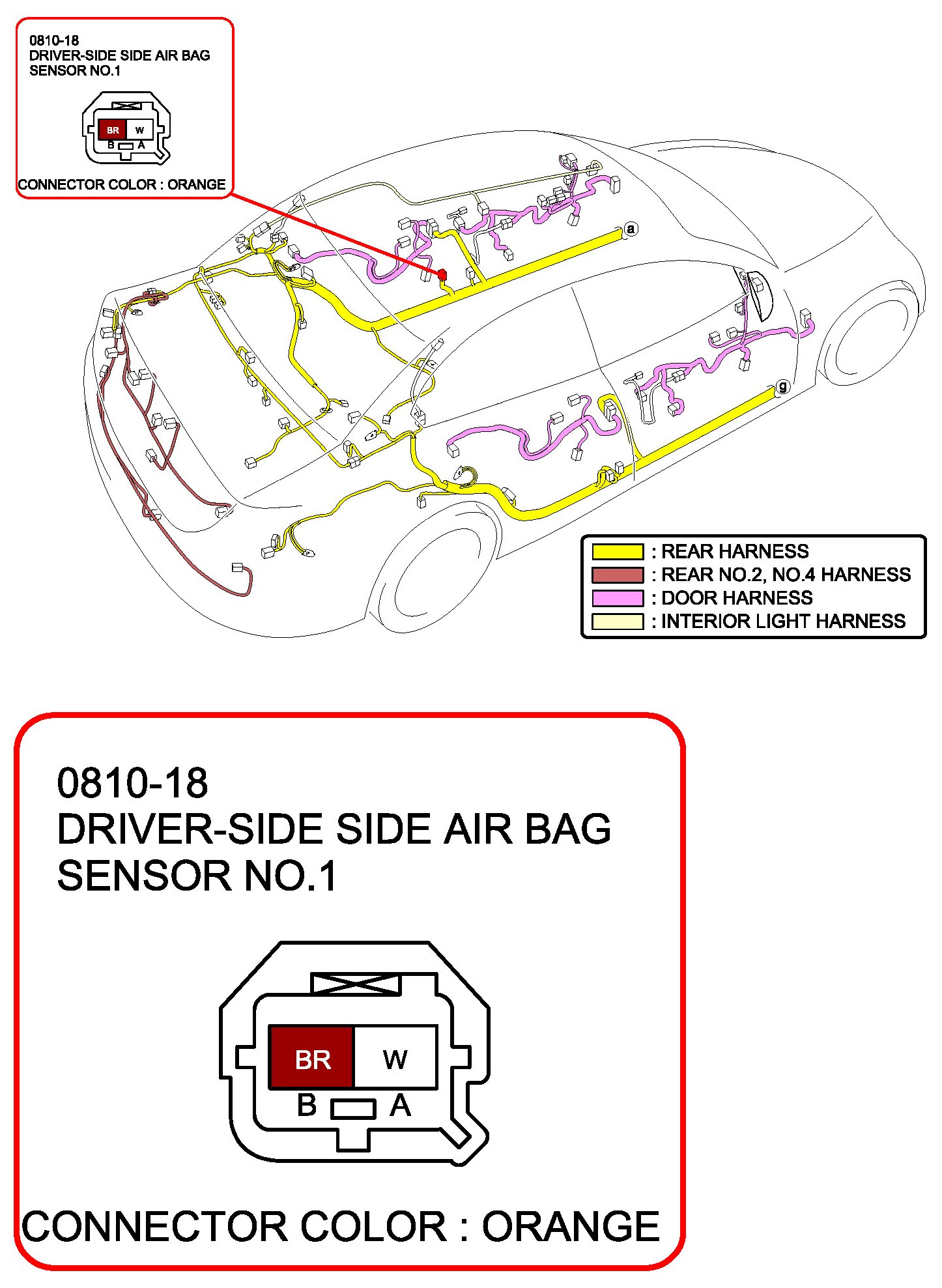 0810-18
DRIVER-SIDE SIDE AIR BAG SENSOR NO.1

BR W
B A

CONNECTOR COLOR : ORANGE

a

g

: REAR HARNESS
: REAR NO.2, NO.4 HARNESS
: DOOR HARNESS
: INTERIOR LIGHT HARNESS

0810-18
DRIVER-SIDE SIDE AIR BAG SENSOR NO.1

BR W
B A

CONNECTOR COLOR : ORANGE