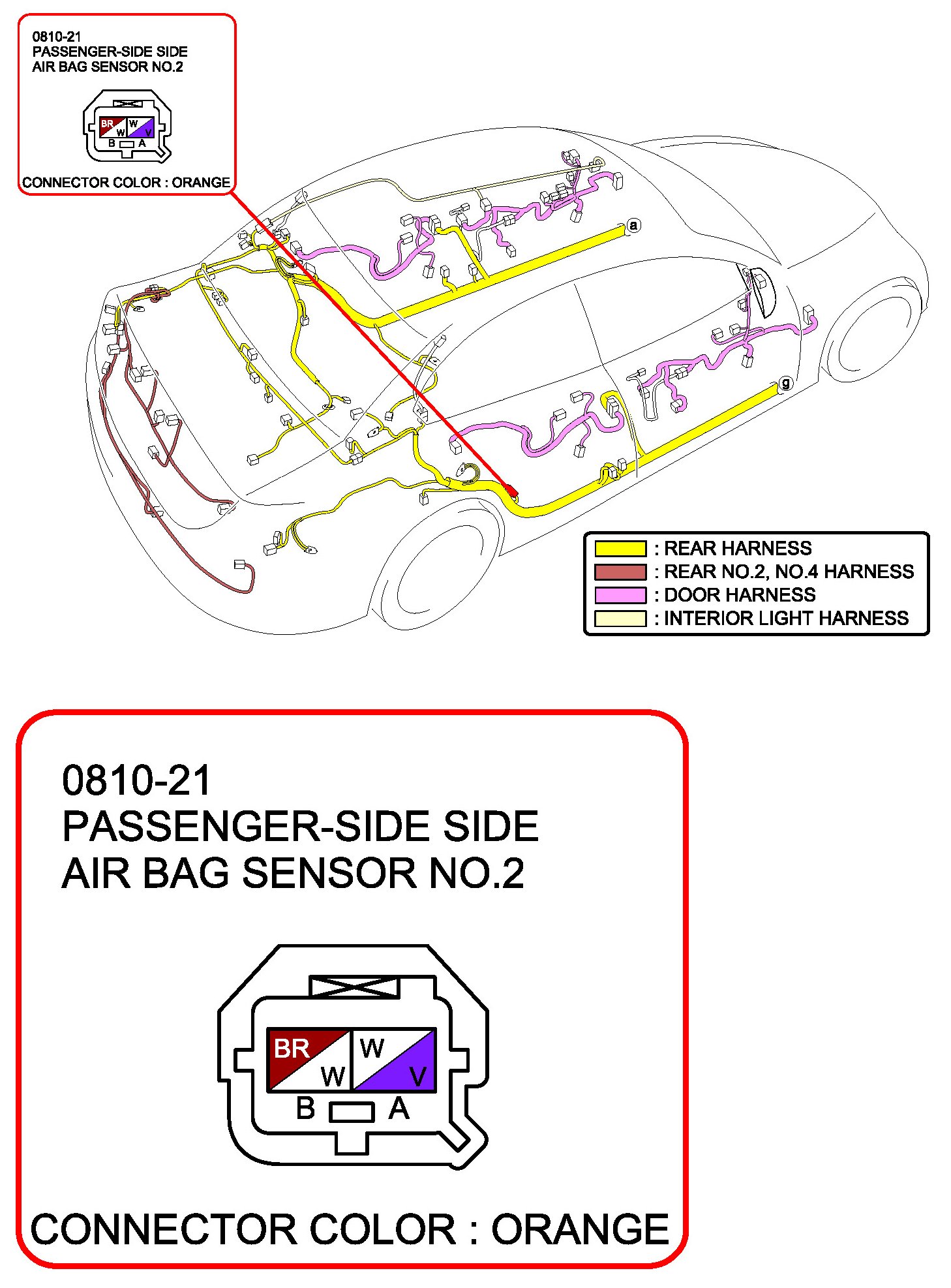 0810-21
PASSENGER-SIDE SIDE
AIR BAG SENSOR NO.2

BR W W V
B A

CONNECTOR COLOR : ORANGE

a

g

: REAR HARNESS
: REAR NO.2, NO.4 HARNESS
: DOOR HARNESS
: INTERIOR LIGHT HARNESS

0810-21
PASSENGER-SIDE SIDE
AIR BAG SENSOR NO.2

BR W W V
B A

CONNECTOR COLOR : ORANGE