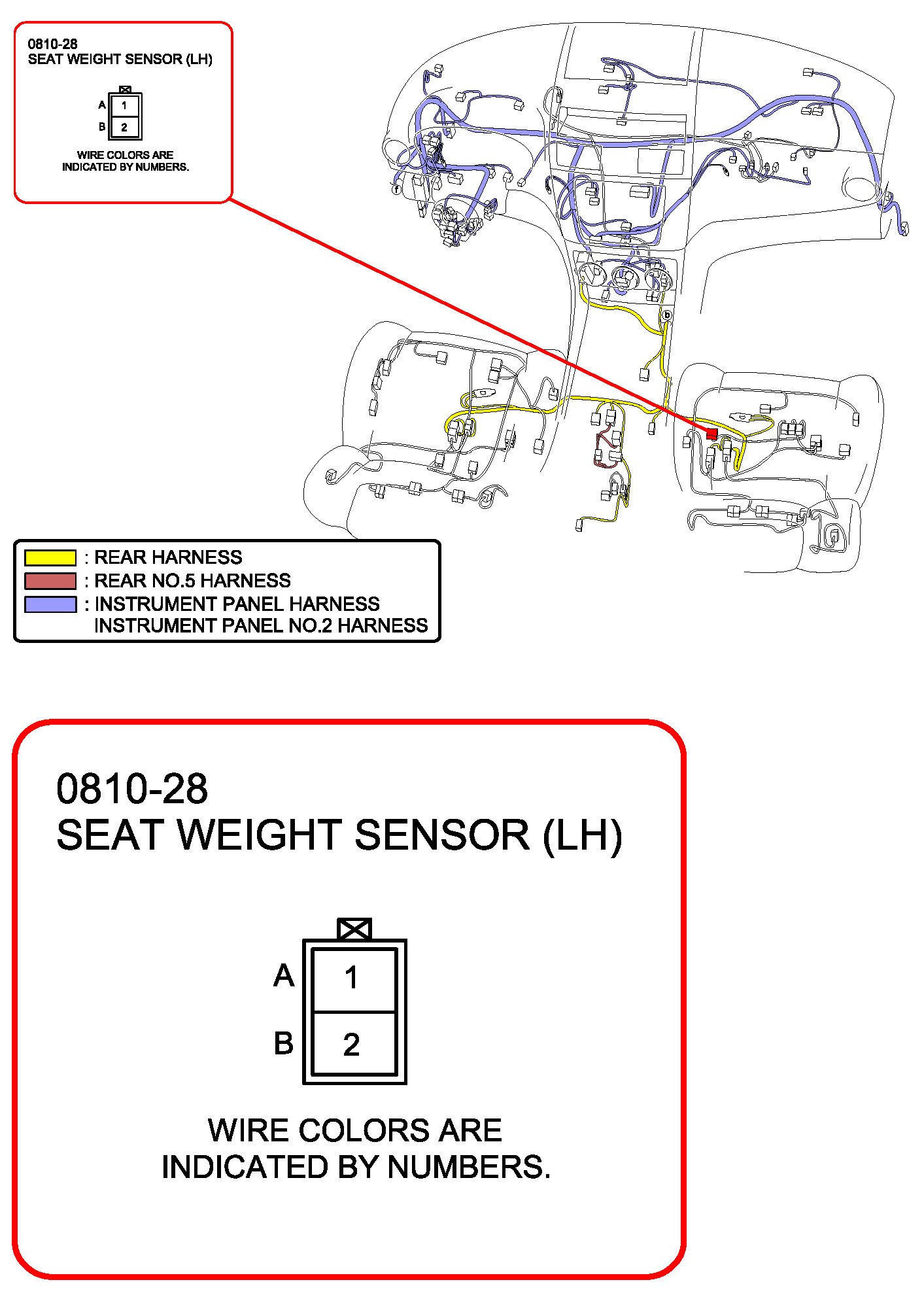 0810-28
SEAT WEIGHT SENSOR (LH)

A 1
B 2

WIRE COLORS ARE INDICATED BY NUMBERS.

f

b

: REAR HARNESS
: REAR NO.5 HARNESS
: INSTRUMENT PANEL HARNESS
INSTRUMENT PANEL NO.2 HARNESS

0810-28
SEAT WEIGHT SENSOR (LH)

A 1
B 2

WIRE COLORS ARE INDICATED BY NUMBERS.