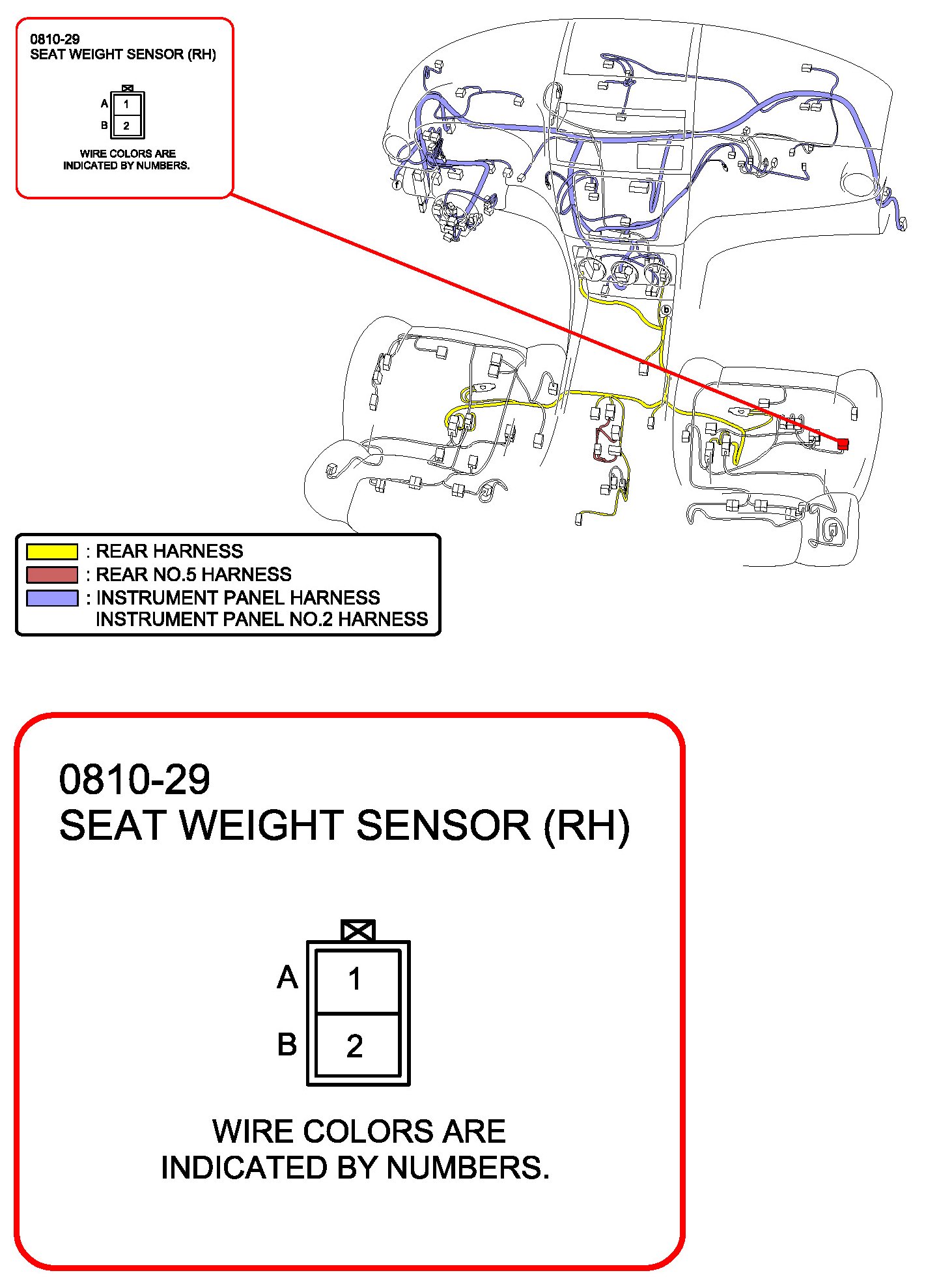 0810-29
SEAT WEIGHT SENSOR (RH)

A 1
B 2

WIRE COLORS ARE INDICATED BY NUMBERS.

f

b

: REAR HARNESS
: REAR NO.5 HARNESS
: INSTRUMENT PANEL HARNESS
INSTRUMENT PANEL NO.2 HARNESS

0810-29
SEAT WEIGHT SENSOR (RH)

A 1
B 2

WIRE COLORS ARE INDICATED BY NUMBERS.