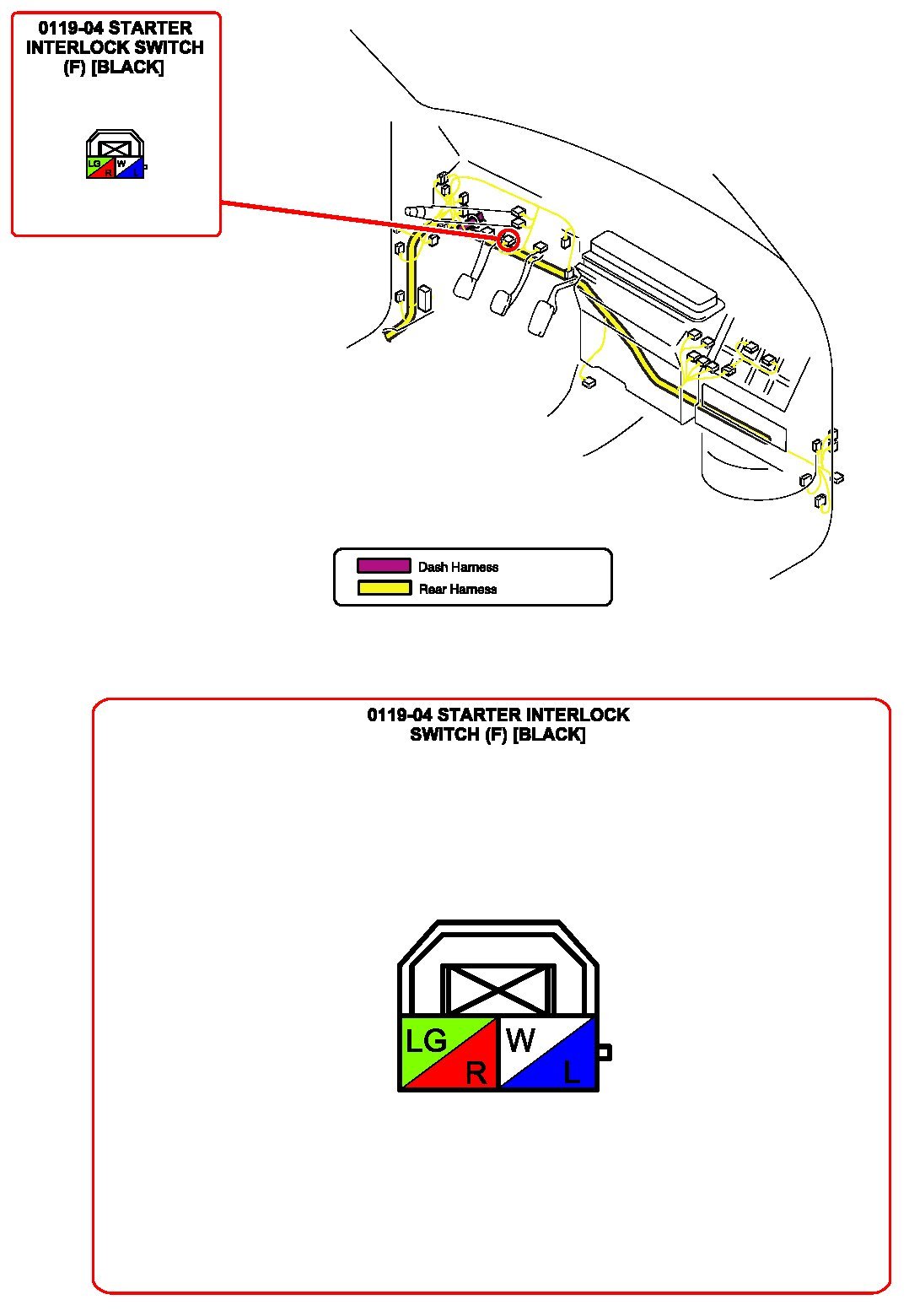 0119-04 STARTER INTERLOCK SWITCH (F) [BLACK]

LG R W L

Dash Harness
Rear Harness

0119-04 STARTER INTERLOCK SWITCH (F) [BLACK]

LG R W L