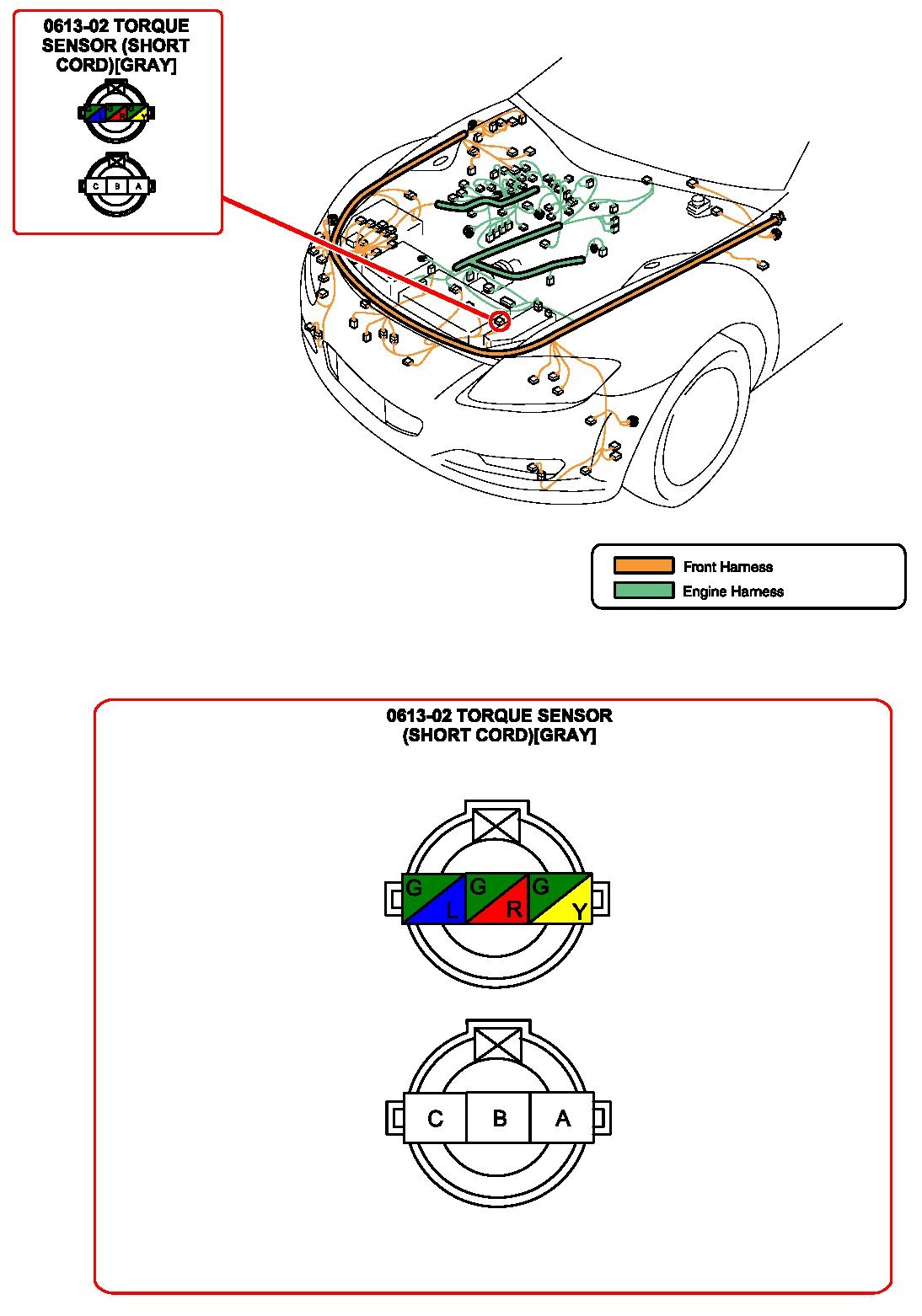 0613-02 TORQUE SENSOR (SHORT CORD)[GRAY]

G L G R G Y

C B A

Front Harness
Engine Harness

0613-02 TORQUE SENSOR (SHORT CORD)[GRAY]

G L G R G Y

C B A